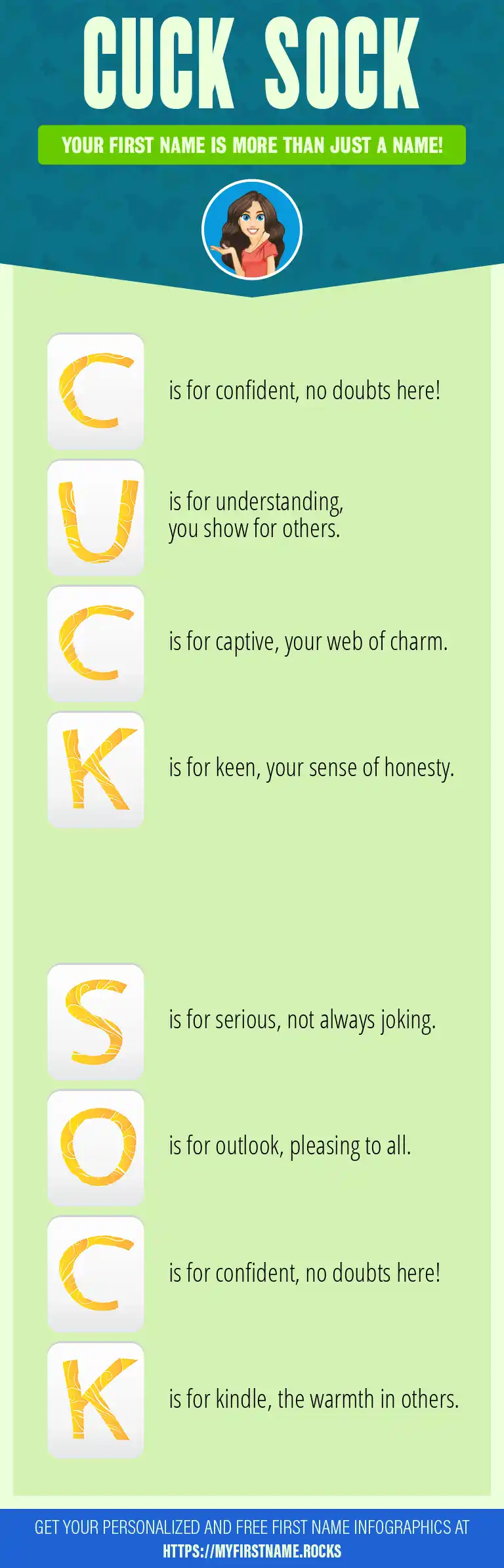 CUCK SOCK

YOUR FIRST NAME IS MORE THAN JUST A NAME!

C is for confident, no doubts here!

U is for understanding, you show for others.

C is for captive, your web of charm.

K is for keen, your sense of honesty.

S is for serious, not always joking.

O is for outlook, pleasing to all.

C is for confident, no doubts here!

K is for kindle, the warmth in others.

GET YOUR PERSONALIZED AND FREE FIRST NAME INFOGRAPHICS AT HTTPS://MYFIRSTNAME.ROCKS