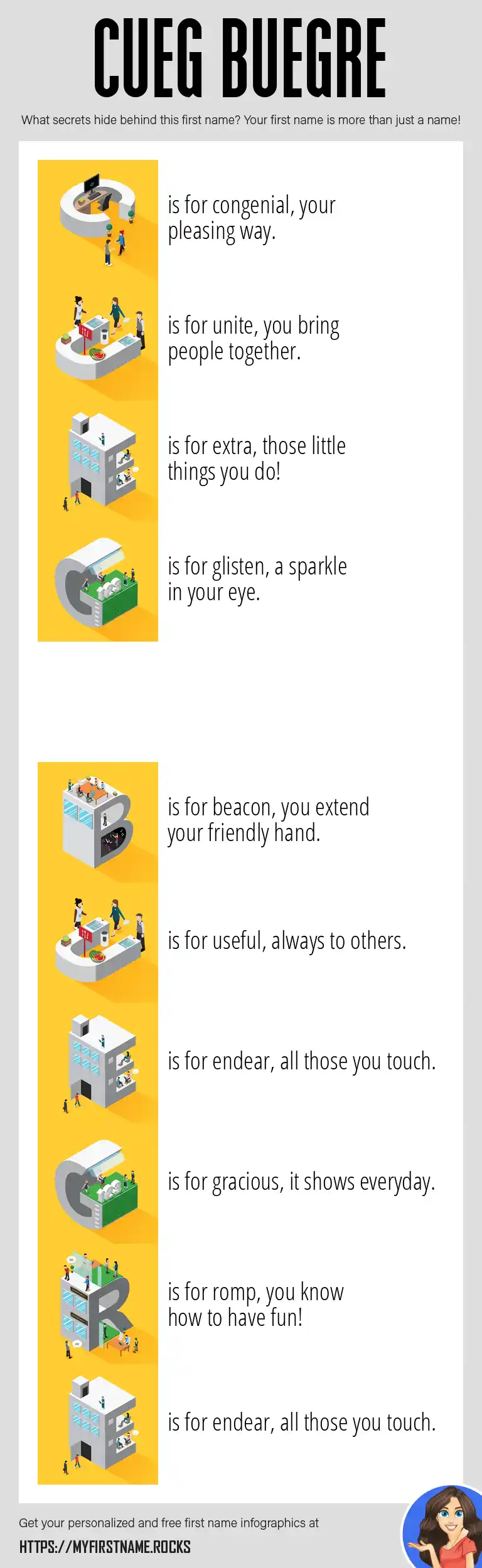 CUEG BUEGRE

What secrets hide behind this first name? Your first name is more than just a name!

C is for congenial, your pleasing way.

U is for unite, you bring people together.

E is for extra, those little things you do!

G is for glisten, a sparkle in your eye.

B is for beacon, you extend your friendly hand.

U is for useful, always to others.

E is for endear, all those you touch.

G is for gracious, it shows everyday.

R is for romp, you know how to have fun!

E is for endear, all those you touch.

Get your personalized and free first name infographics at

HTTPS://MYFIRSTNAME.ROCKS