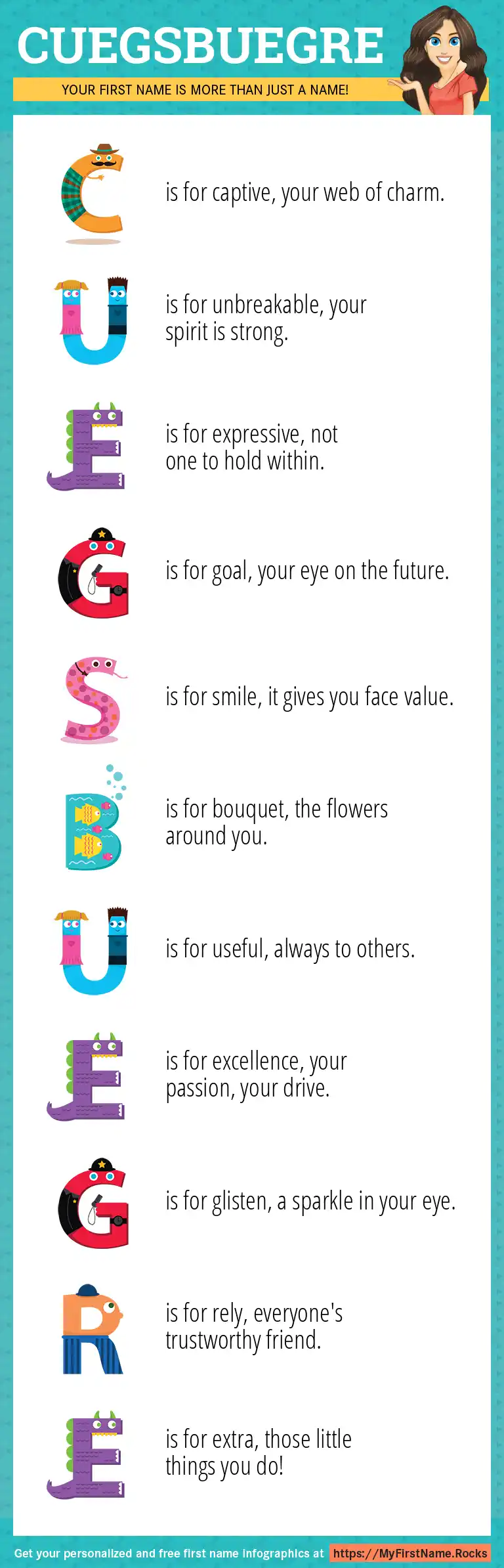 CUEGSBUEGRE

YOUR FIRST NAME IS MORE THAN JUST A NAME!

C is for captive, your web of charm.

U is for unbreakable, your spirit is strong.

E is for expressive, not one to hold within.

G is for goal, your eye on the future.

S is for smile, it gives you face value.

B is for bouquet, the flowers around you.

U is for useful, always to others.

E is for excellence, your passion, your drive.

G is for glisten, a sparkle in your eye.

R is for rely, everyone's trustworthy friend.

E is for extra, those little things you do!

Get your personalized and free first name infographics at https://MyFirstName.Rocks