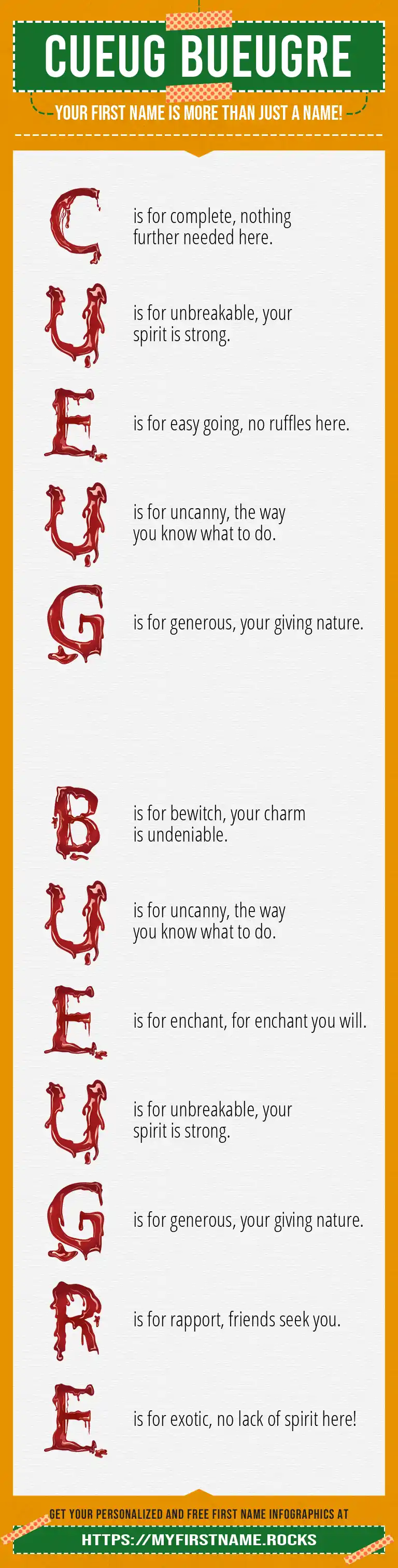 CUEUG BUEUGRE

YOUR FIRST NAME IS MORE THAN JUST A NAME!

C is for complete, nothing further needed here.

U is for unbreakable, your spirit is strong.

E is for easy going, no ruffles here.

U is for uncanny, the way you know what to do.

G is for generous, your giving nature.

B is for bewitch, your charm is undeniable.

U is for uncanny, the way you know what to do.

E is for enchant, for enchant you will.

U is for unbreakable, your spirit is strong.

G is for generous, your giving nature.

R is for rapport, friends seek you.

E is for exotic, no lack of spirit here!

GET YOUR PERSONALIZED AND FREE FIRST NAME INFOGRAPHICS AT

HTTPS://MYFIRSTNAME.ROCKS