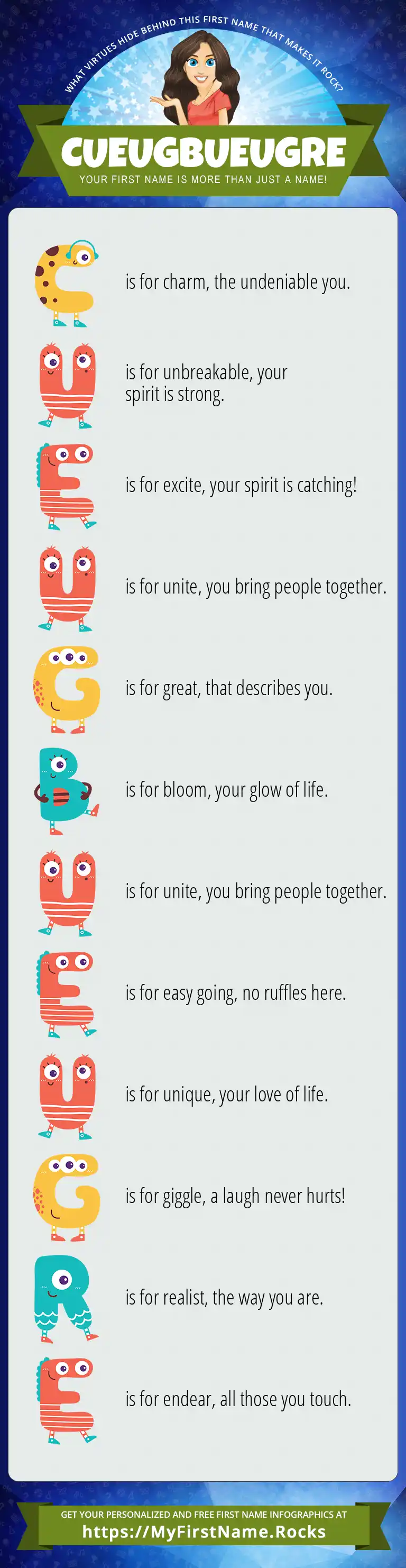 WHAT VIRTUES HIDE BEHIND THIS FIRST NAME THAT MAKES IT ROCK?

CUEUGBUEUGRE

YOUR FIRST NAME IS MORE THAN JUST A NAME!

C is for charm, the undeniable you.

U is for unbreakable, your spirit is strong.

E is for excite, your spirit is catching!

U is for unite, you bring people together.

G is for great, that describes you.

B is for bloom, your glow of life.

U is for unite, you bring people together.

E is for easy going, no ruffles here.

U is for unique, your love of life.

G is for giggle, a laugh never hurts!

R is for realist, the way you are.

E is for endear, all those you touch.

GET YOUR PERSONALIZED AND FREE FIRST NAME INFOGRAPHICS AT
https://MyFirstName.Rocks