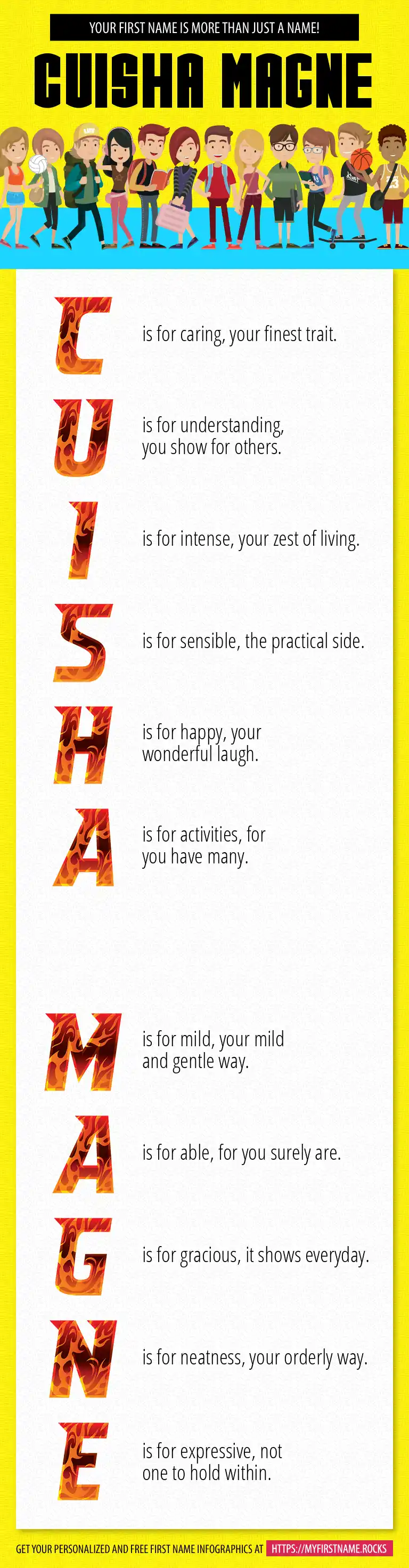 YOUR FIRST NAME IS MORE THAN JUST A NAME!

CUISHA MAGNE

C is for caring, your finest trait.

U is for understanding, you show for others.

I is for intense, your zest of living.

S is for sensible, the practical side.

H is for happy, your wonderful laugh.

A is for activities, for you have many.

M is for mild, your mild and gentle way.

A is for able, for you surely are.

G is for gracious, it shows everyday.

N is for neatness, your orderly way.

E is for expressive, not one to hold within.

GET YOUR PERSONALIZED AND FREE FIRST NAME INFOGRAPHICS AT HTTPS://MYFIRSTNAME.ROCKS