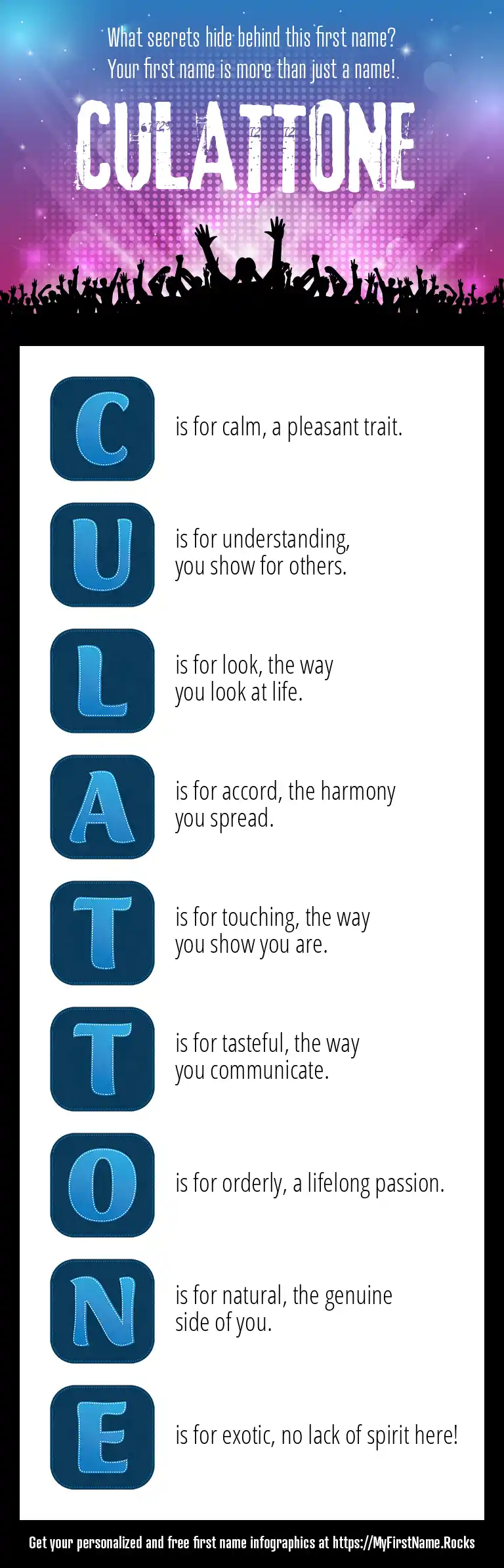 What secrets hide behind this first name?
Your first name is more than just a name!

CULATTONE

C is for calm, a pleasant trait.

U is for understanding, you show for others.

L is for look, the way you look at life.

A is for accord, the harmony you spread.

T is for touching, the way you show you are.

T is for tasteful, the way you communicate.

O is for orderly, a lifelong passion.

N is for natural, the genuine side of you.

E is for exotic, no lack of spirit here!

Get your personalized and free first name infographics at https://MyFirstName.Rocks