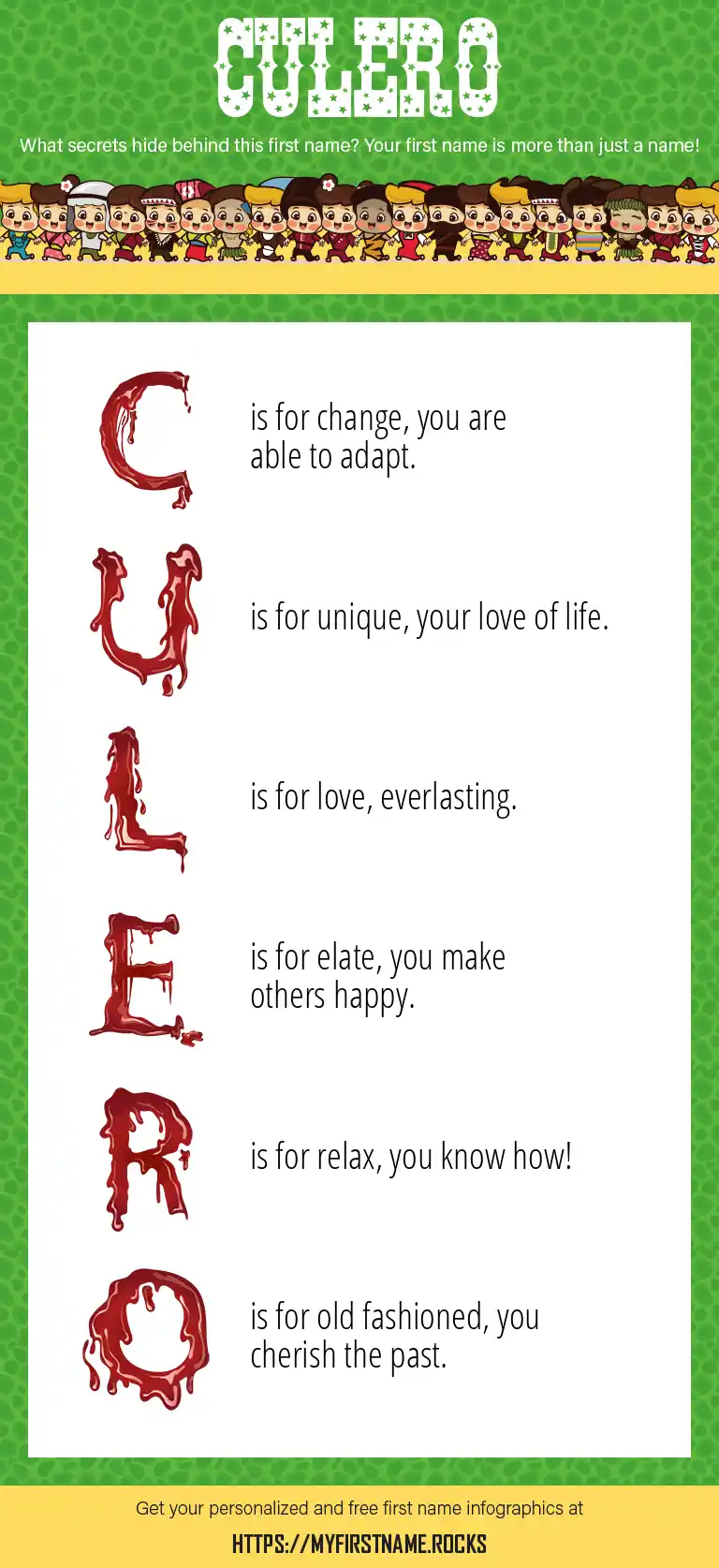 CULERO

What secrets hide behind this first name? Your first name is more than just a name!

C is for change, you are able to adapt.

U is for unique, your love of life.

L is for love, everlasting.

E is for elate, you make others happy.

R is for relax, you know how!

O is for old fashioned, you cherish the past.

Get your personalized and free first name infographics at

HTTPS://MYFIRSTNAME.ROCKS