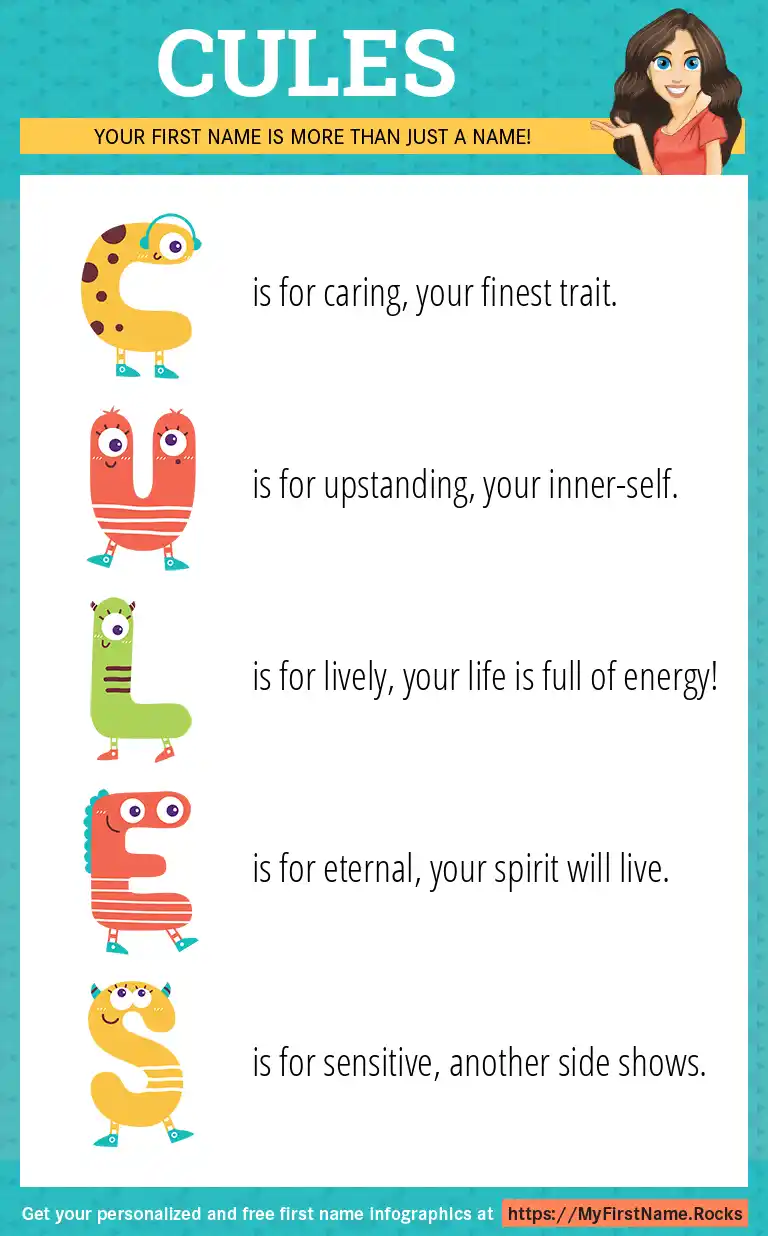 CULES

YOUR FIRST NAME IS MORE THAN JUST A NAME!

C is for caring, your finest trait.

U is for upstanding, your inner-self.

L is for lively, your life is full of energy!

E is for eternal, your spirit will live.

S is for sensitive, another side shows.

Get your personalized and free first name infographics at https://MyFirstName.Rocks