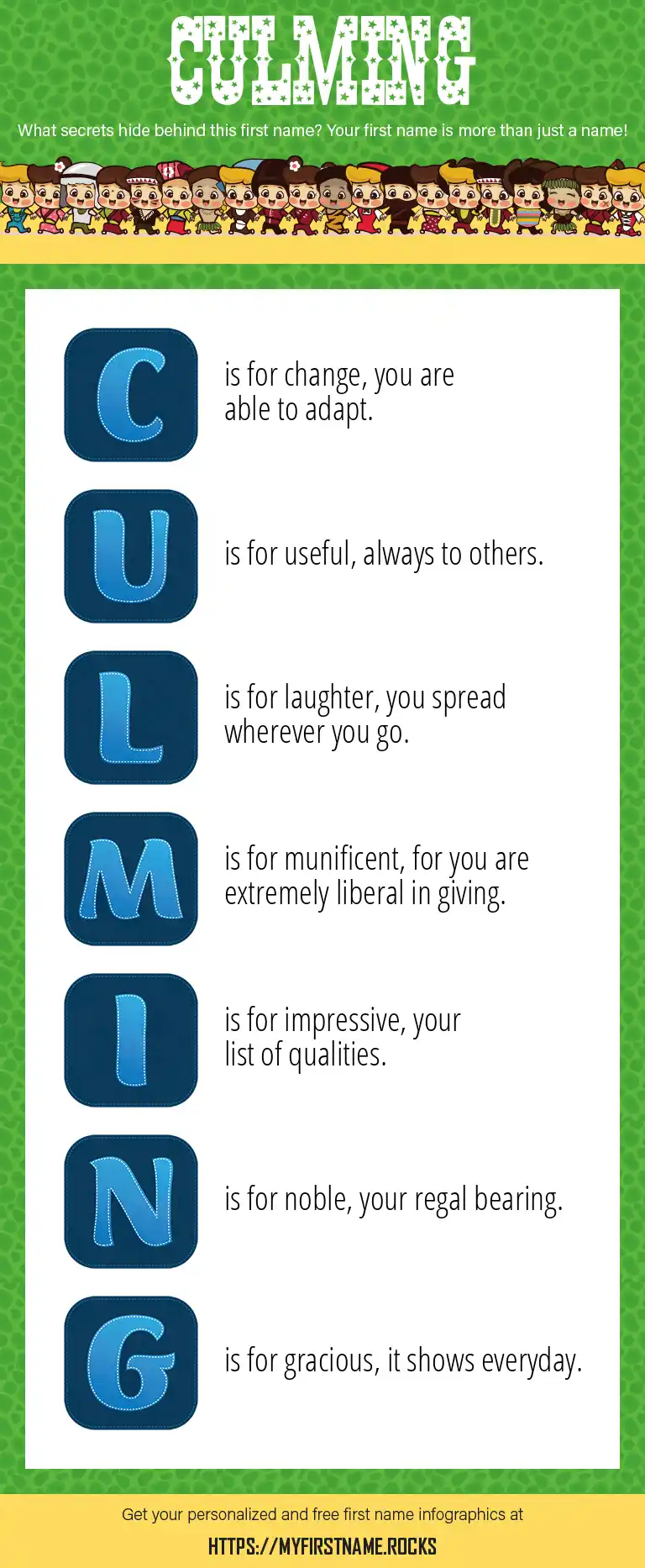 CULMING

What secrets hide behind this first name? Your first name is more than just a name!

C is for change, you are able to adapt.

U is for useful, always to others.

L is for laughter, you spread wherever you go.

M is for munificent, for you are extremely liberal in giving.

I is for impressive, your list of qualities.

N is for noble, your regal bearing.

G is for gracious, it shows everyday.

Get your personalized and free first name infographics at

HTTPS://MYFIRSTNAME.ROCKS