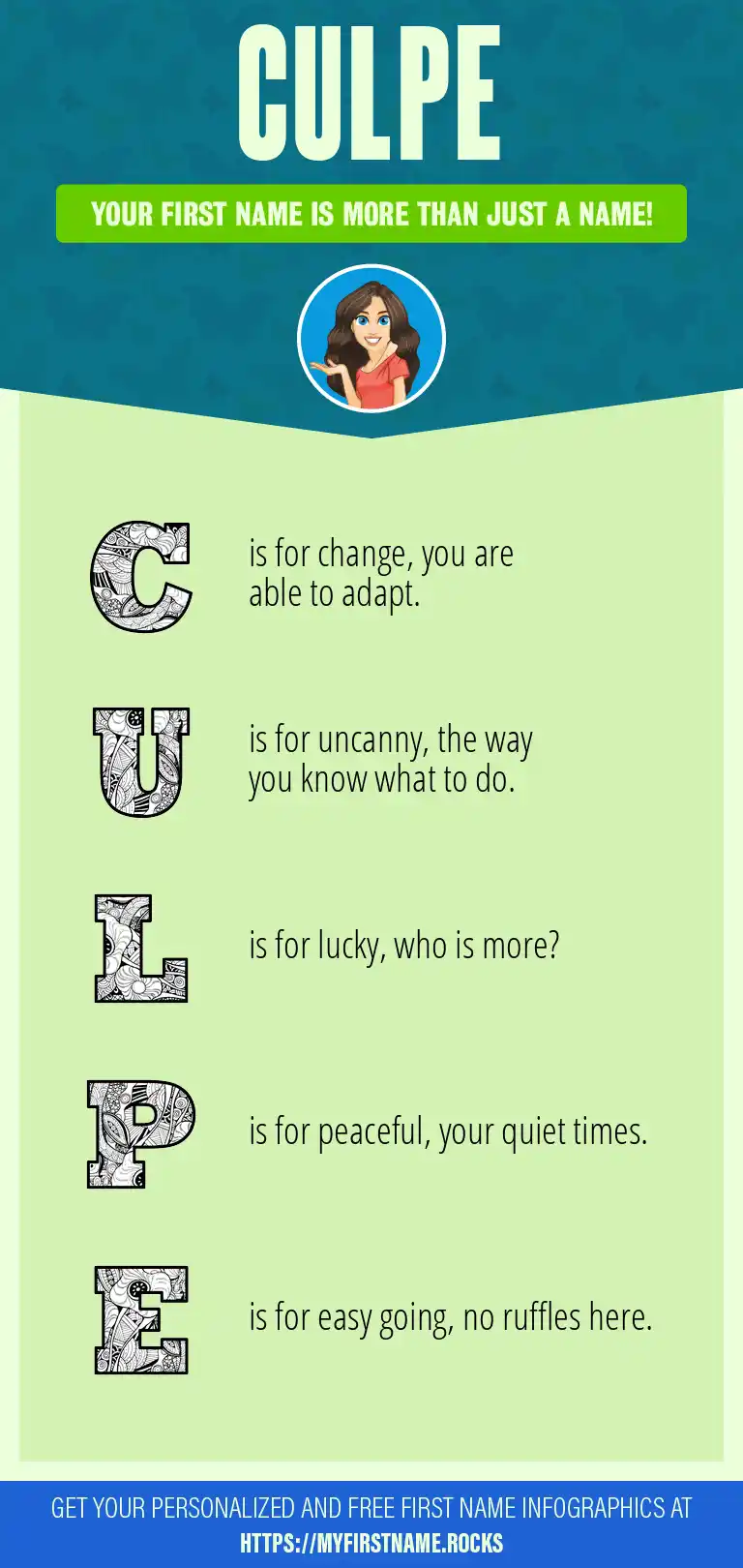 CULPE

YOUR FIRST NAME IS MORE THAN JUST A NAME!

C is for change, you are able to adapt.

U is for uncanny, the way you know what to do.

L is for lucky, who is more?

P is for peaceful, your quiet times.

E is for easy going, no ruffles here.

GET YOUR PERSONALIZED AND FREE FIRST NAME INFOGRAPHICS AT HTTPS://MYFIRSTNAME.ROCKS