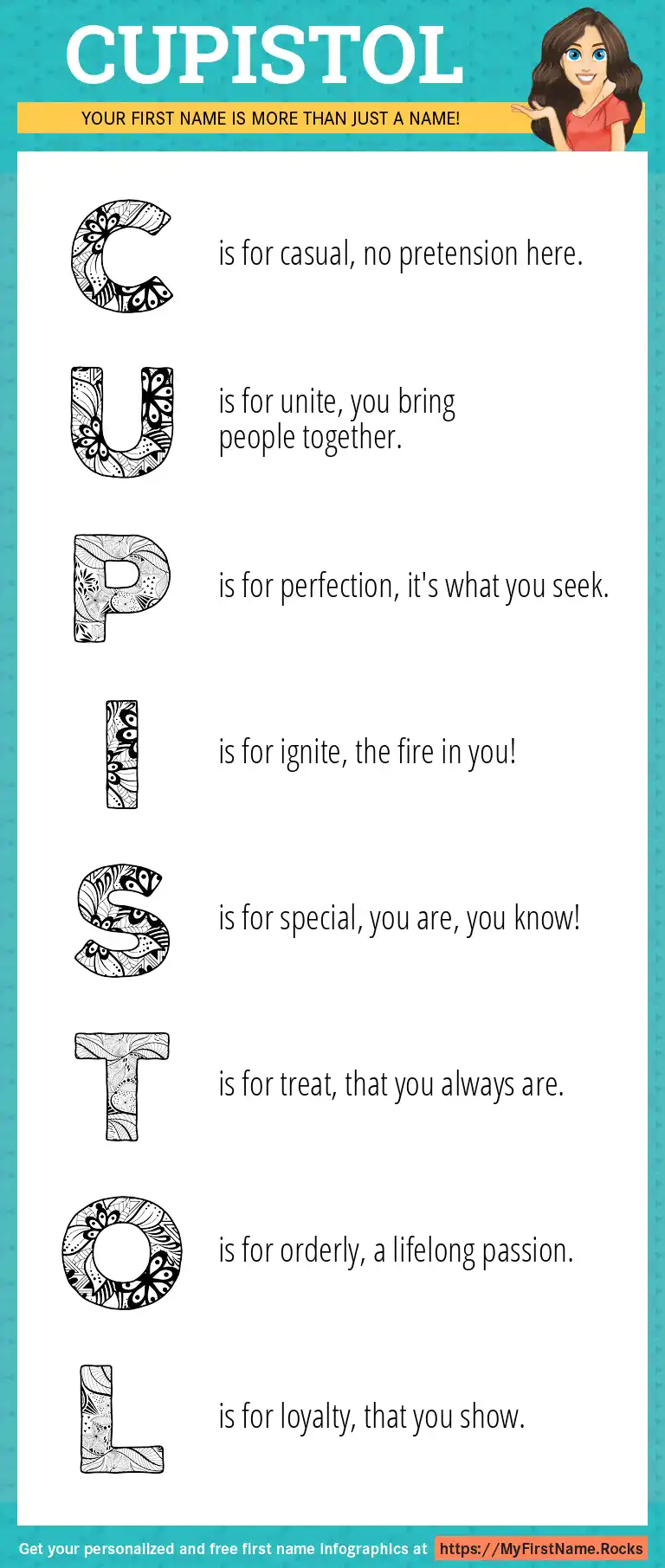 CUPISTOL

YOUR FIRST NAME IS MORE THAN JUST A NAME!

C is for casual, no pretension here.

U is for unite, you bring people together.

P is for perfection, it's what you seek.

I is for ignite, the fire in you!

S is for special, you are, you know!

T is for treat, that you always are.

O is for orderly, a lifelong passion.

L is for loyalty, that you show.

Get your personalized and free first name infographics at https://MyFirstName.Rocks