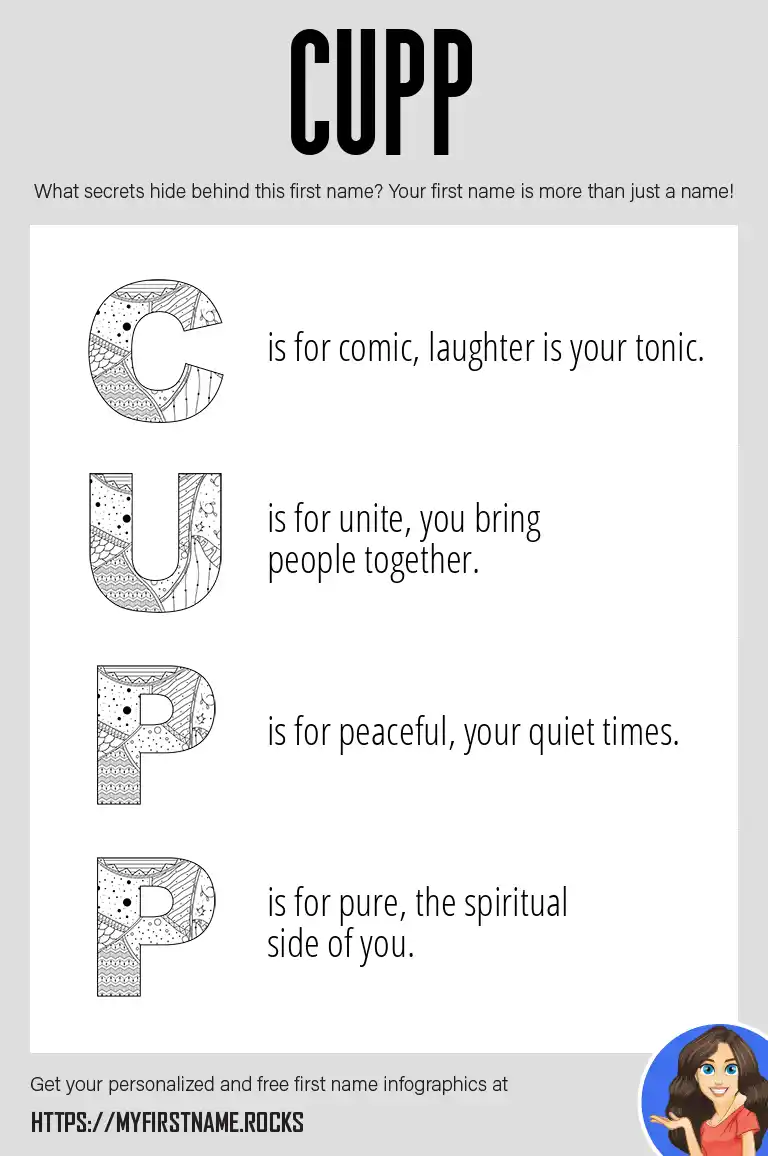 CUPP

What secrets hide behind this first name? Your first name is more than just a name!

C is for comic, laughter is your tonic.

U is for unite, you bring people together.

P is for peaceful, your quiet times.

P is for pure, the spiritual side of you.

Get your personalized and free first name infographics at

HTTPS://MYFIRSTNAME.ROCKS