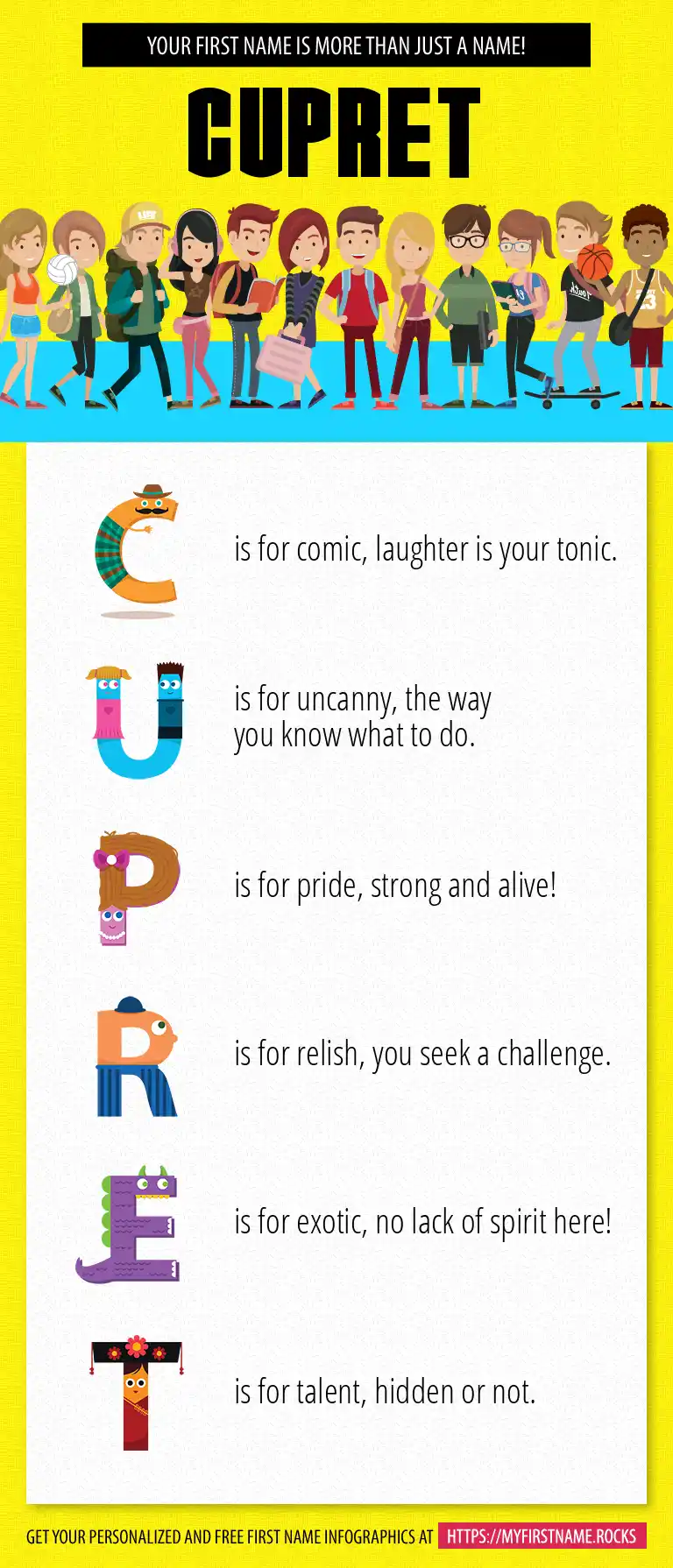 YOUR FIRST NAME IS MORE THAN JUST A NAME!

CUPRET

C is for comic, laughter is your tonic.

U is for uncanny, the way you know what to do.

P is for pride, strong and alive!

R is for relish, you seek a challenge.

E is for exotic, no lack of spirit here!

T is for talent, hidden or not.

GET YOUR PERSONALIZED AND FREE FIRST NAME INFOGRAPHICS AT HTTPS://MYFIRSTNAME.ROCKS