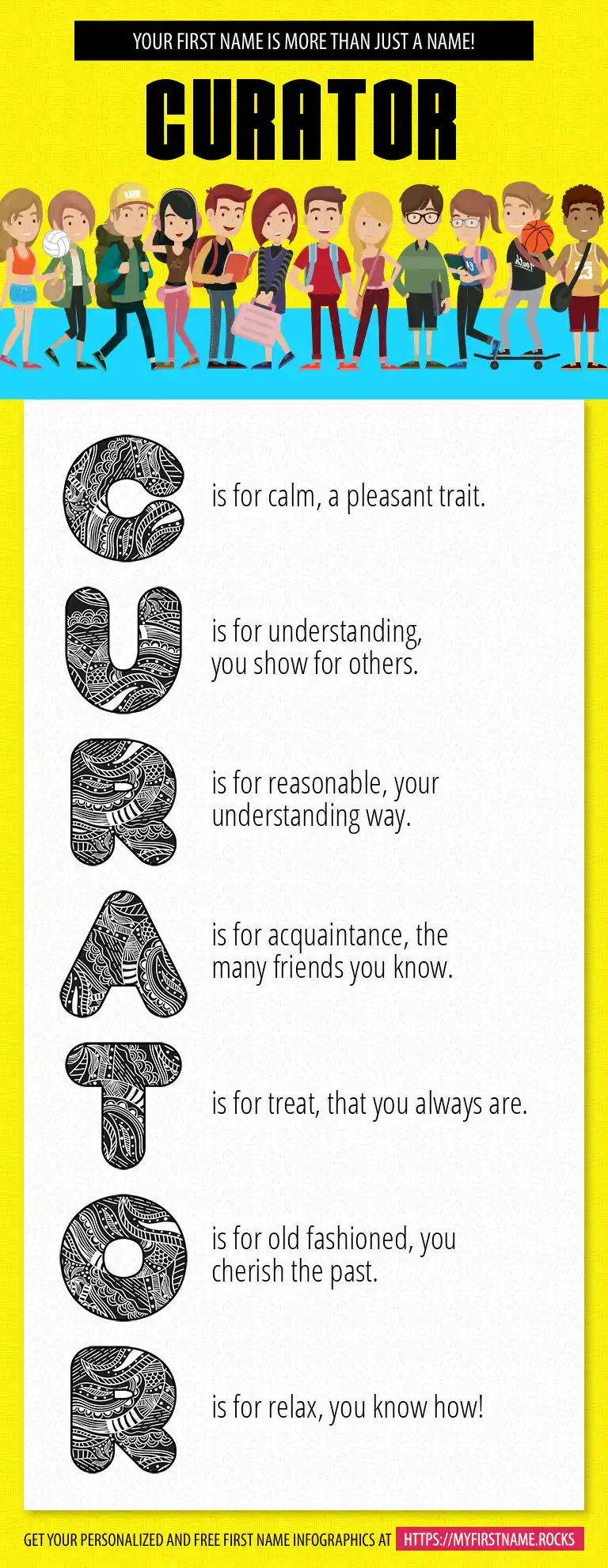 YOUR FIRST NAME IS MORE THAN JUST A NAME!

CURATOR

C is for calm, a pleasant trait.

U is for understanding, you show for others.

R is for reasonable, your understanding way.

A is for acquaintance, the many friends you know.

T is for treat, that you always are.

O is for old fashioned, you cherish the past.

R is for relax, you know how!

GET YOUR PERSONALIZED AND FREE FIRST NAME INFOGRAPHICS AT HTTPS://MYFIRSTNAME.ROCKS