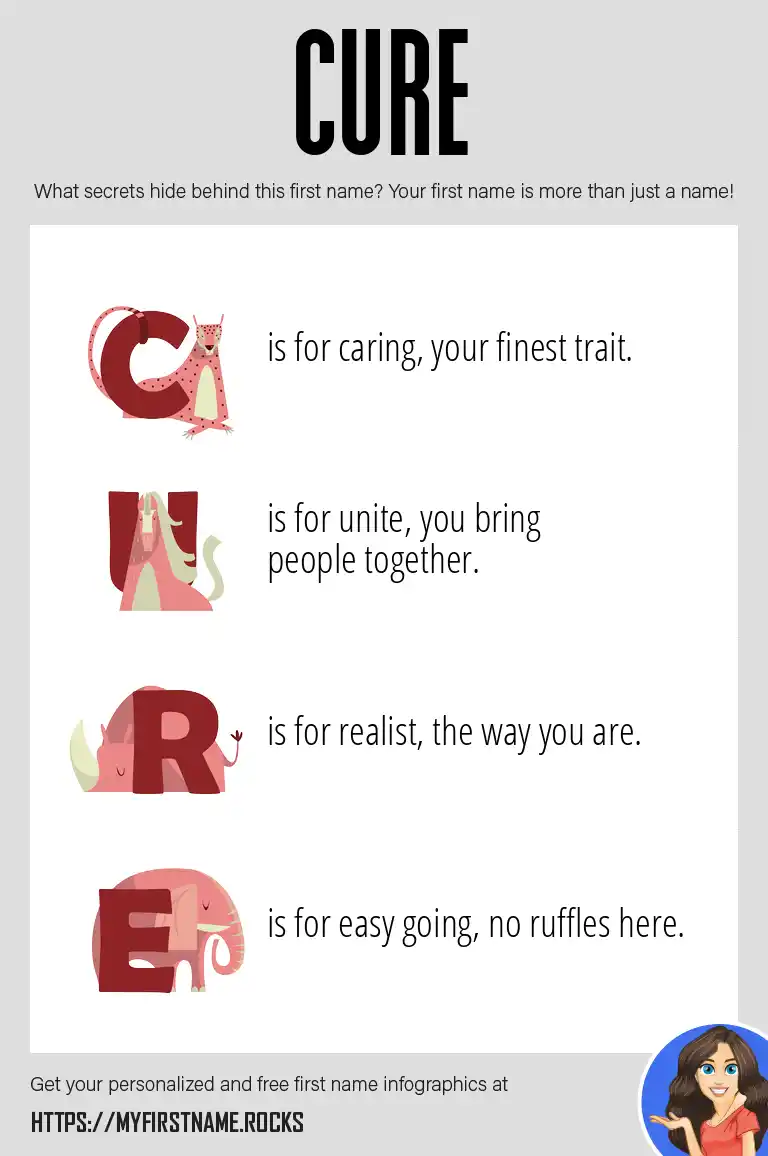 CURE

What secrets hide behind this first name? Your first name is more than just a name!

C is for caring, your finest trait.

U is for unite, you bring people together.

R is for realist, the way you are.

E is for easy going, no ruffles here.

Get your personalized and free first name infographics at

HTTPS://MYFIRSTNAME.ROCKS