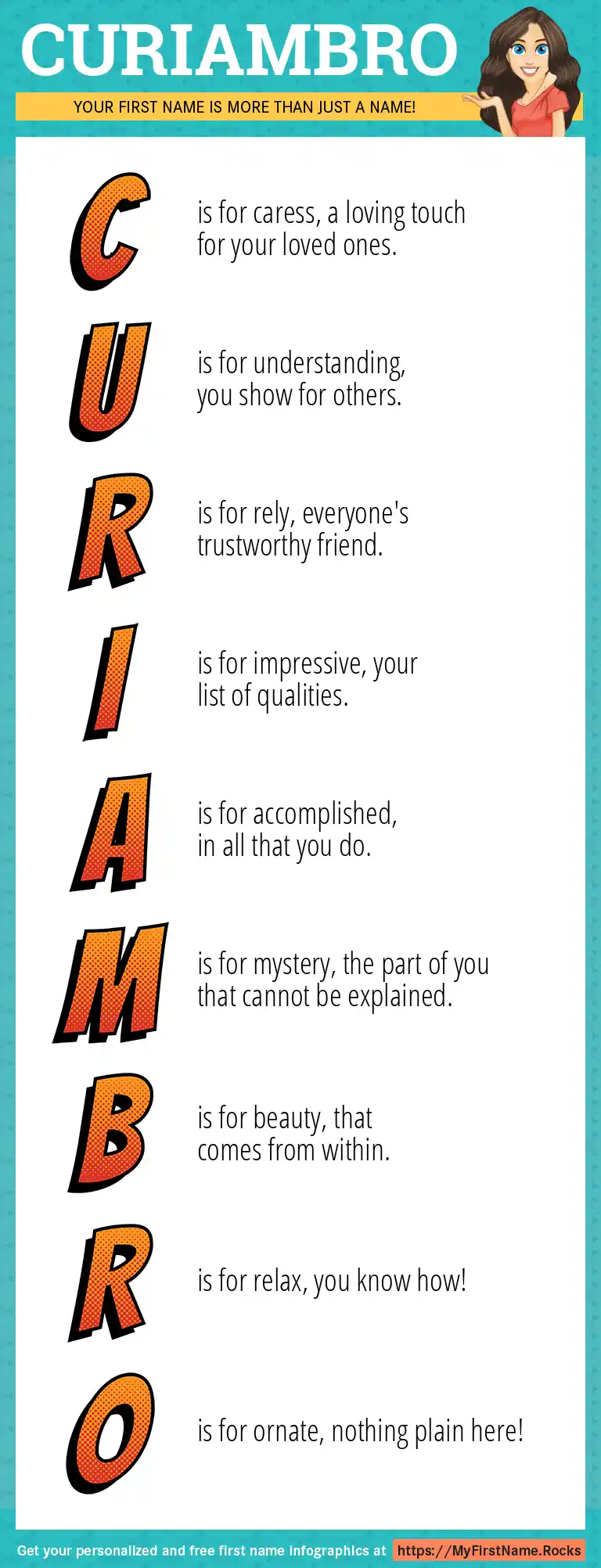 CURIAMBRO

YOUR FIRST NAME IS MORE THAN JUST A NAME!

C is for caress, a loving touch for your loved ones.

U is for understanding, you show for others.

R is for rely, everyone's trustworthy friend.

I is for impressive, your list of qualities.

A is for accomplished, in all that you do.

M is for mystery, the part of you that cannot be explained.

B is for beauty, that comes from within.

R is for relax, you know how!

O is for ornate, nothing plain here!

Get your personalized and free first name infographics at https://MyFirstName.Rocks