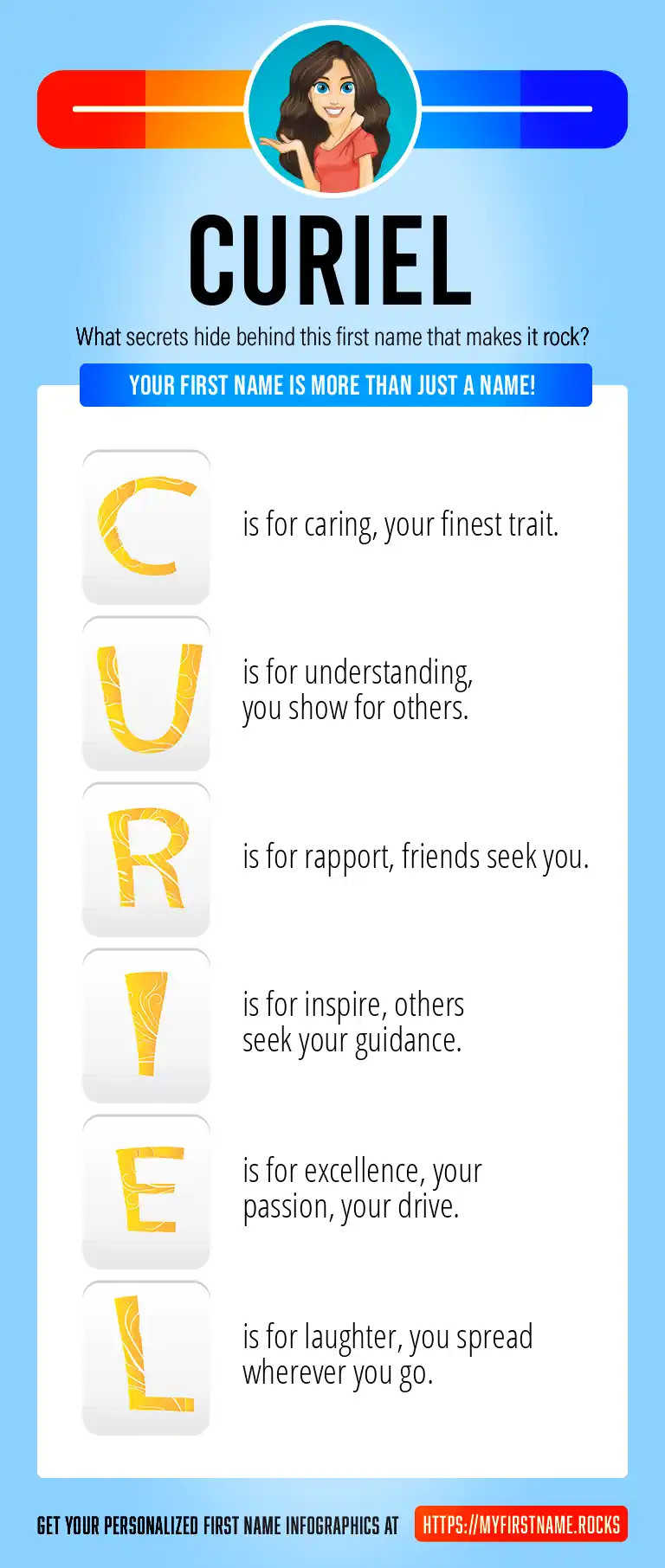 CURIEL

What secrets hide behind this first name that makes it rock?

YOUR FIRST NAME IS MORE THAN JUST A NAME!

C is for caring, your finest trait.

U is for understanding, you show for others.

R is for rapport, friends seek you.

I is for inspire, others seek your guidance.

E is for excellence, your passion, your drive.

L is for laughter, you spread wherever you go.

GET YOUR PERSONALIZED FIRST NAME INFOGRAPHICS AT HTTPS://MYFIRSTNAME.ROCKS