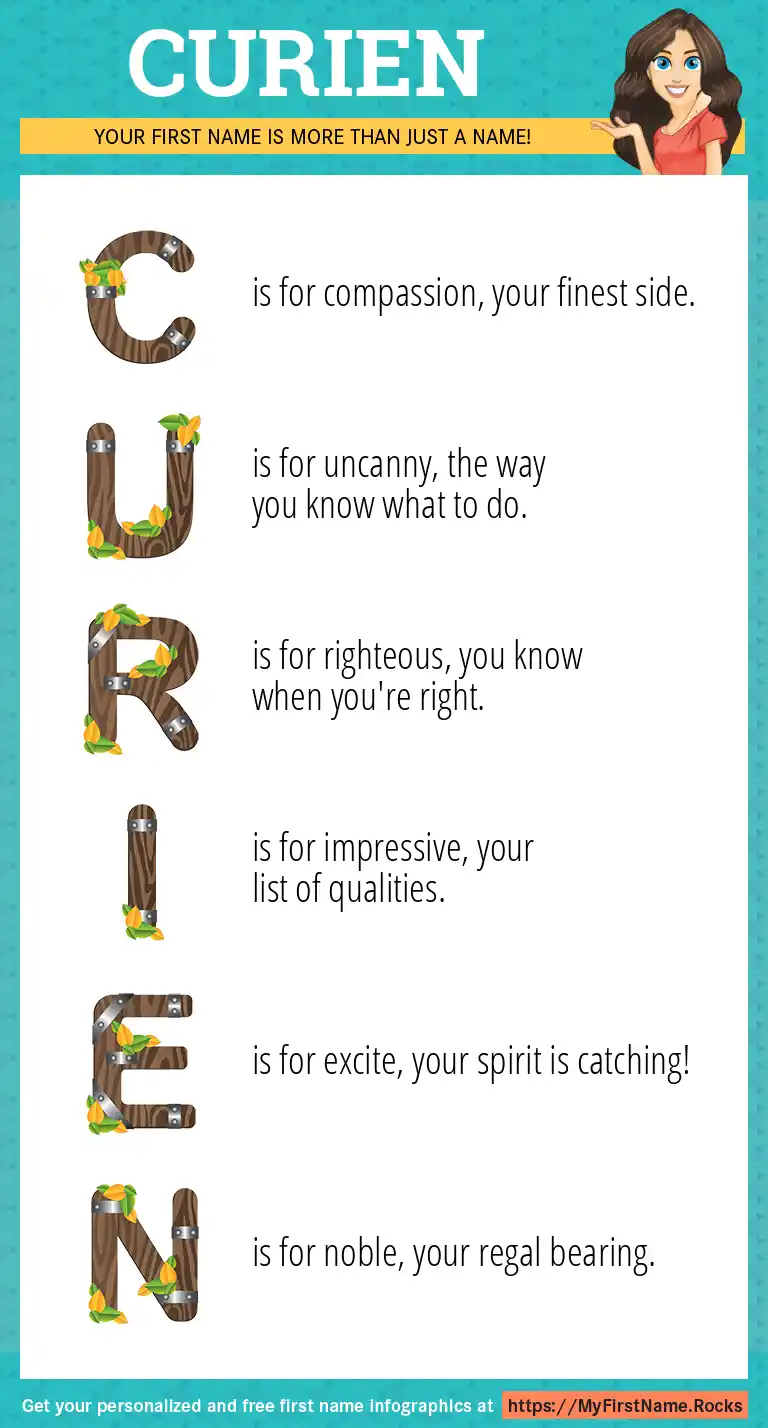 CURIEN

YOUR FIRST NAME IS MORE THAN JUST A NAME!

C is for compassion, your finest side.

U is for uncanny, the way you know what to do.

R is for righteous, you know when you're right.

I is for impressive, your list of qualities.

E is for excite, your spirit is catching!

N is for noble, your regal bearing.

Get your personalized and free first name infographics at https://MyFirstName.Rocks