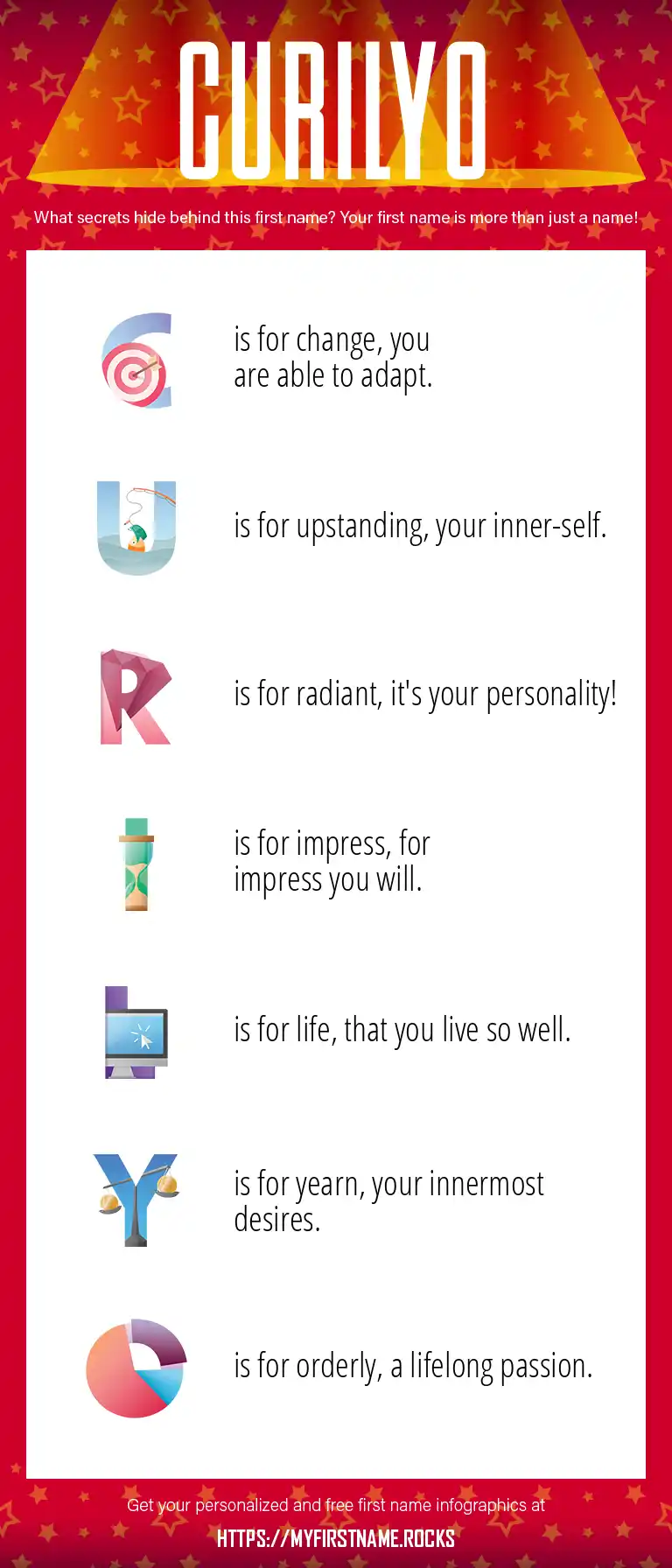 CURILYO

What secrets hide behind this first name? Your first name is more than just a name!

C is for change, you are able to adapt.

U is for upstanding, your inner-self.

R is for radiant, it's your personality!

I is for impress, for impress you will.

L is for life, that you live so well.

Y is for yearn, your innermost desires.

O is for orderly, a lifelong passion.

Get your personalized and free first name infographics at

HTTPS://MYFIRSTNAME.ROCKS