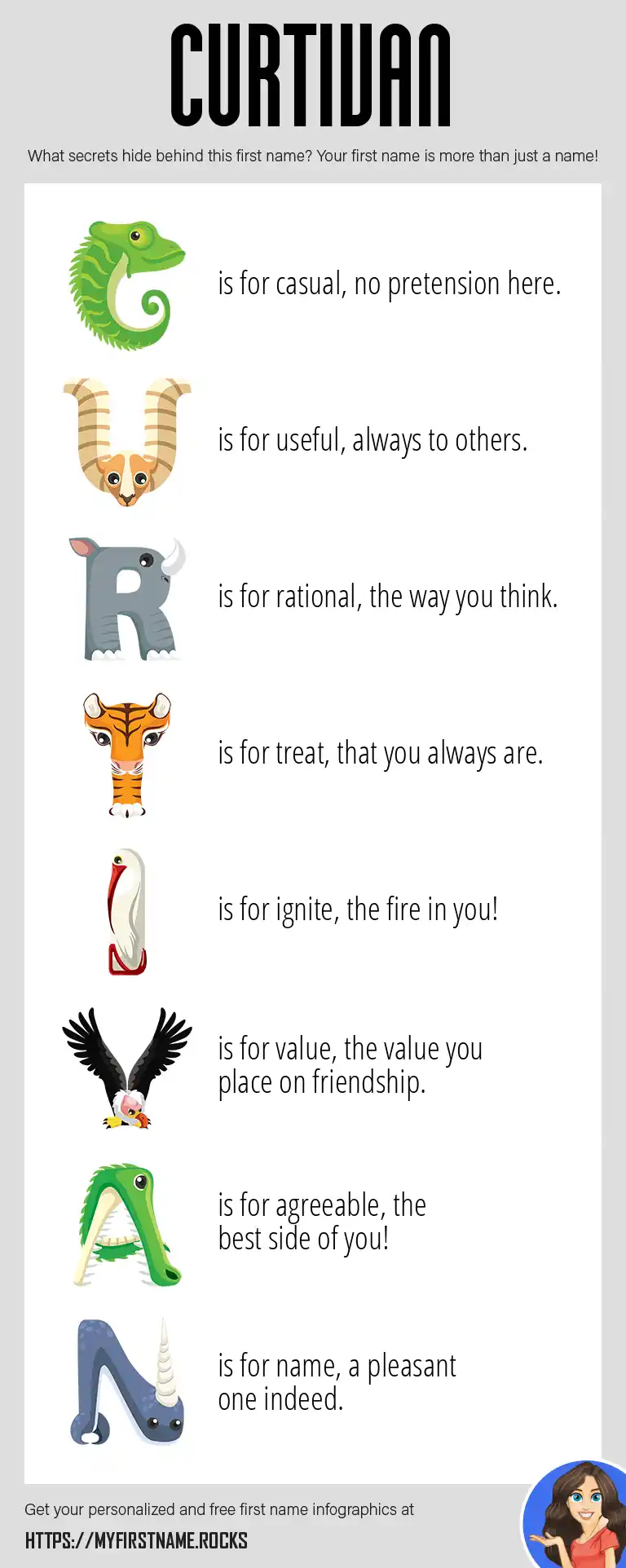 CURTIVAN

What secrets hide behind this first name? Your first name is more than just a name!

C is for casual, no pretension here.

U is for useful, always to others.

R is for rational, the way you think.

T is for treat, that you always are.

I is for ignite, the fire in you!

V is for value, the value you place on friendship.

A is for agreeable, the best side of you!

N is for name, a pleasant one indeed.

Get your personalized and free first name infographics at

HTTPS://MYFIRSTNAME.ROCKS