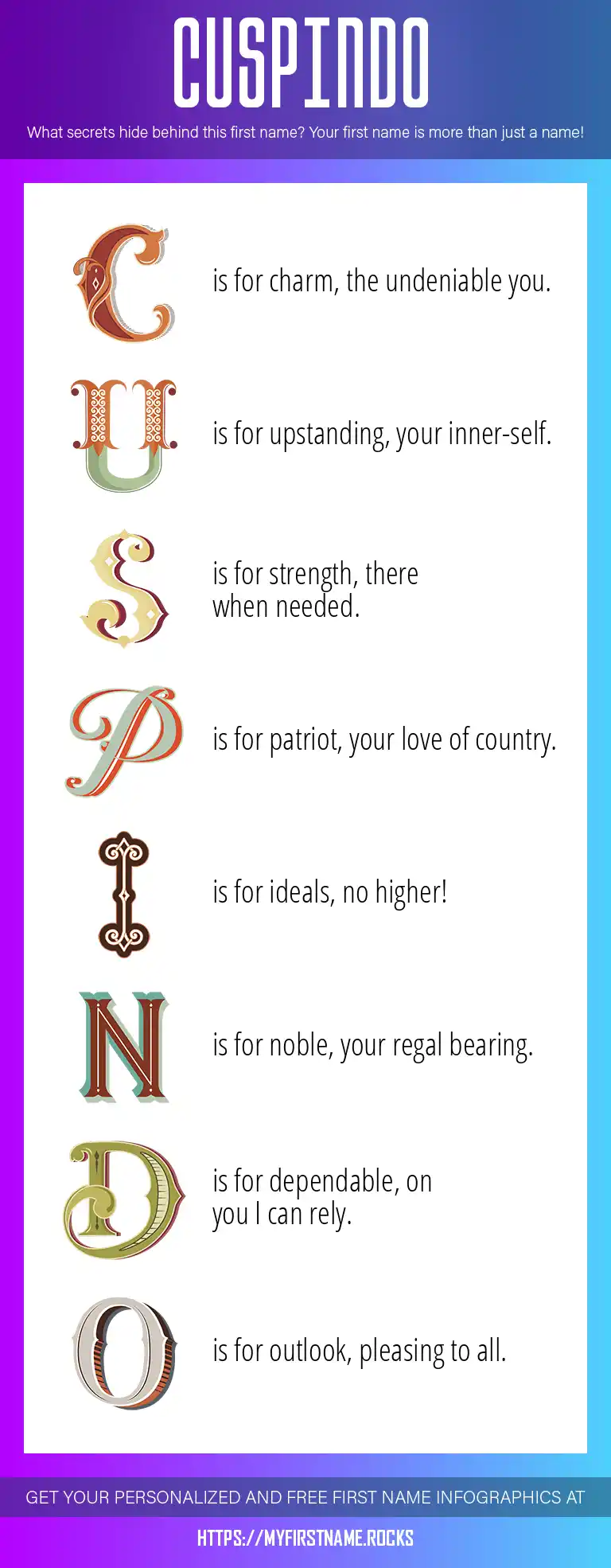 CUSPINDO

What secrets hide behind this first name? Your first name is more than just a name!

C is for charm, the undeniable you.

U is for upstanding, your inner-self.

S is for strength, there when needed.

P is for patriot, your love of country.

I is for ideals, no higher!

N is for noble, your regal bearing.

D is for dependable, on you I can rely.

O is for outlook, pleasing to all.

GET YOUR PERSONALIZED AND FREE FIRST NAME INFOGRAPHICS AT

HTTPS://MYFIRSTNAME.ROCKS