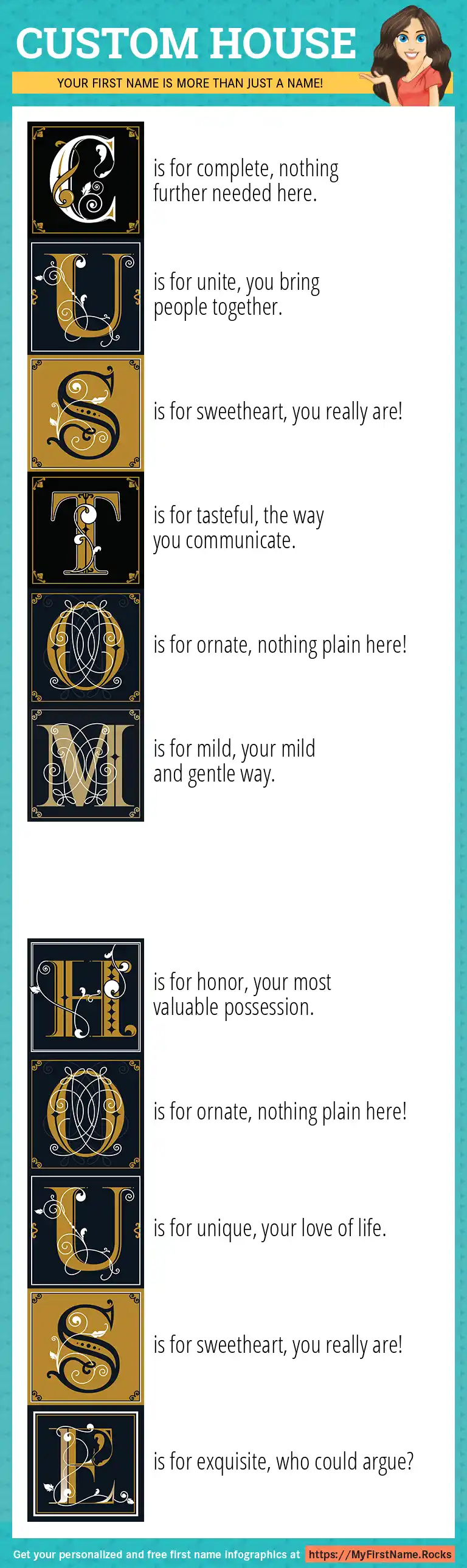 CUSTOM HOUSE

YOUR FIRST NAME IS MORE THAN JUST A NAME!

C is for complete, nothing further needed here.

U is for unite, you bring people together.

S is for sweetheart, you really are!

T is for tasteful, the way you communicate.

O is for ornate, nothing plain here!

M is for mild, your mild and gentle way.

H is for honor, your most valuable possession.

O is for ornate, nothing plain here!

U is for unique, your love of life.

S is for sweetheart, you really are!

E is for exquisite, who could argue?

Get your personalized and free first name infographics at https://MyFirstName.Rocks