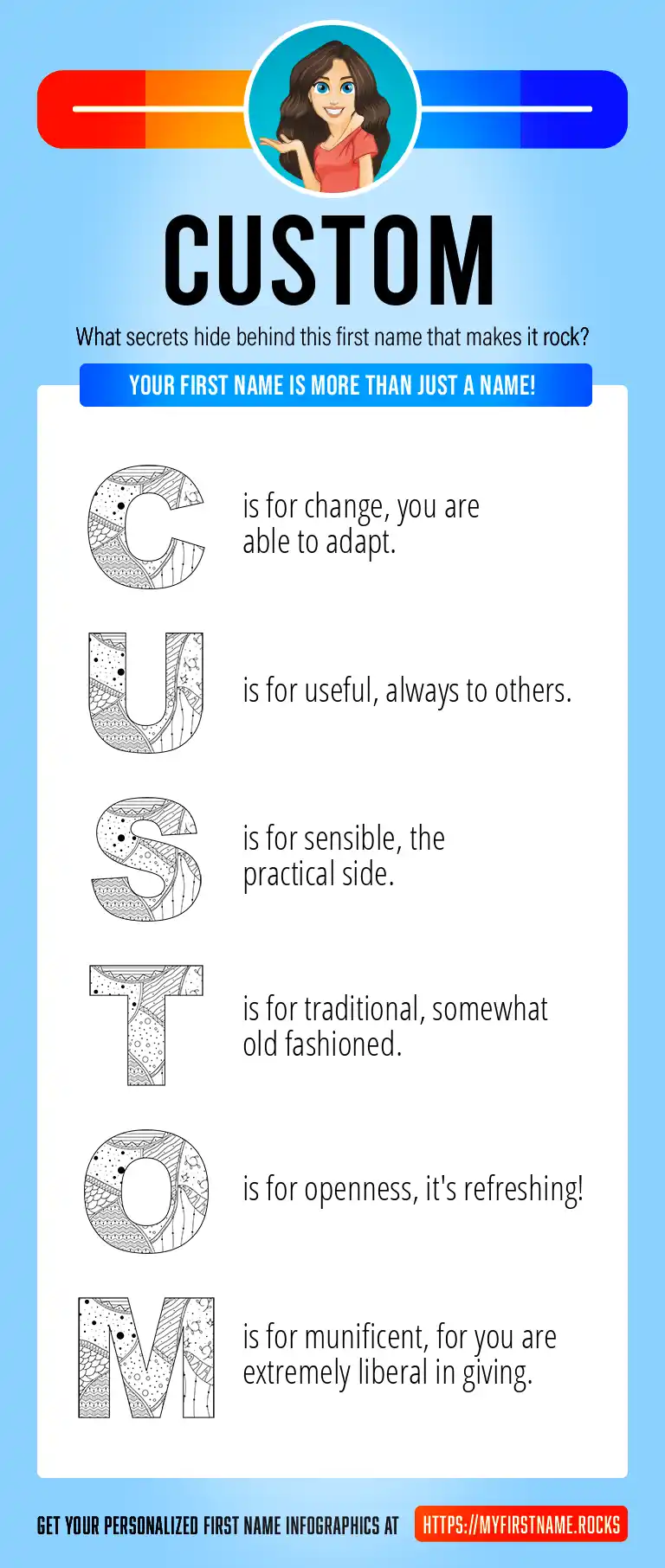 CUSTOM

What secrets hide behind this first name that makes it rock?

YOUR FIRST NAME IS MORE THAN JUST A NAME!

C is for change, you are able to adapt.

U is for useful, always to others.

S is for sensible, the practical side.

T is for traditional, somewhat old fashioned.

O is for openness, it's refreshing!

M is for munificent, for you are extremely liberal in giving.

GET YOUR PERSONALIZED FIRST NAME INFOGRAPHICS AT HTTPS://MYFIRSTNAME.ROCKS