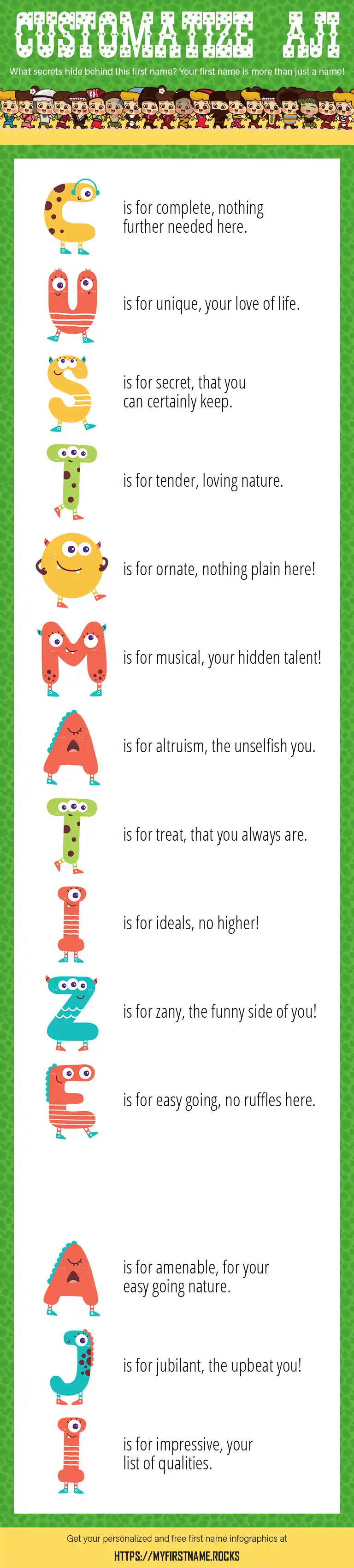 CUSTOMATIZE AJI

What secrets hide behind this first name? Your first name is more than just a name!

C is for complete, nothing further needed here.

U is for unique, your love of life.

S is for secret, that you can certainly keep.

T is for tender, loving nature.

O is for ornate, nothing plain here!

M is for musical, your hidden talent!

A is for altruism, the unselfish you.

T is for treat, that you always are.

I is for ideals, no higher!

Z is for zany, the funny side of you!

E is for easy going, no ruffles here.

A is for amenable, for your easy going nature.

J is for jubilant, the upbeat you!

I is for impressive, your list of qualities.

Get your personalized and free first name infographics at

HTTPS://MYFIRSTNAME.ROCKS