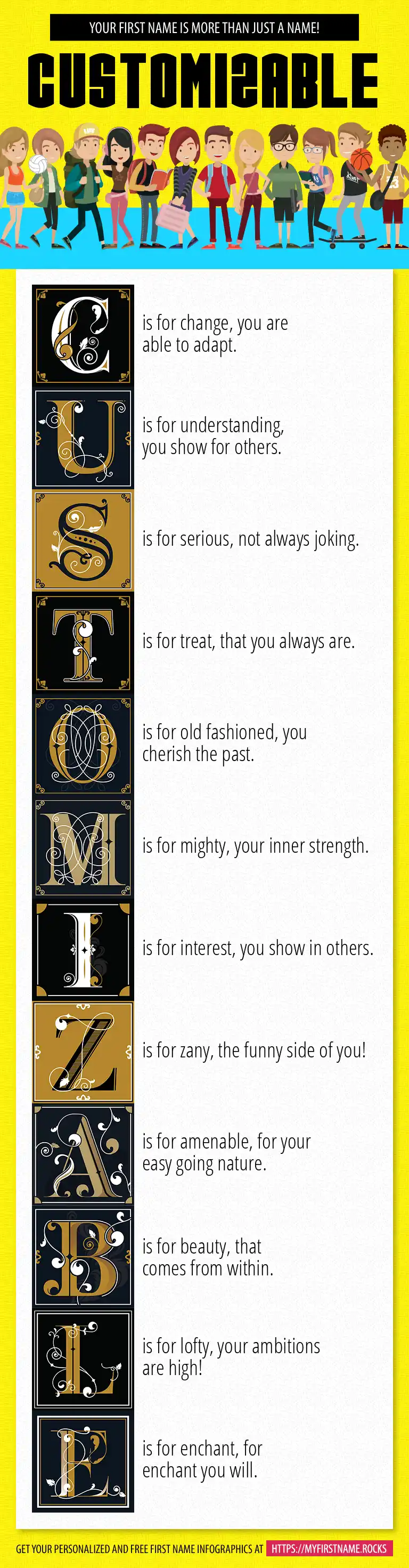 YOUR FIRST NAME IS MORE THAN JUST A NAME!

CUSTOMIZABLE

C is for change, you are able to adapt.

U is for understanding, you show for others.

S is for serious, not always joking.

T is for treat, that you always are.

O is for old fashioned, you cherish the past.

M is for mighty, your inner strength.

I is for interest, you show in others.

Z is for zany, the funny side of you!

A is for amenable, for your easy going nature.

B is for beauty, that comes from within.

L is for lofty, your ambitions are high!

E is for enchant, for enchant you will.

GET YOUR PERSONALIZED AND FREE FIRST NAME INFOGRAPHICS AT HTTPS://MYFIRSTNAME.ROCKS