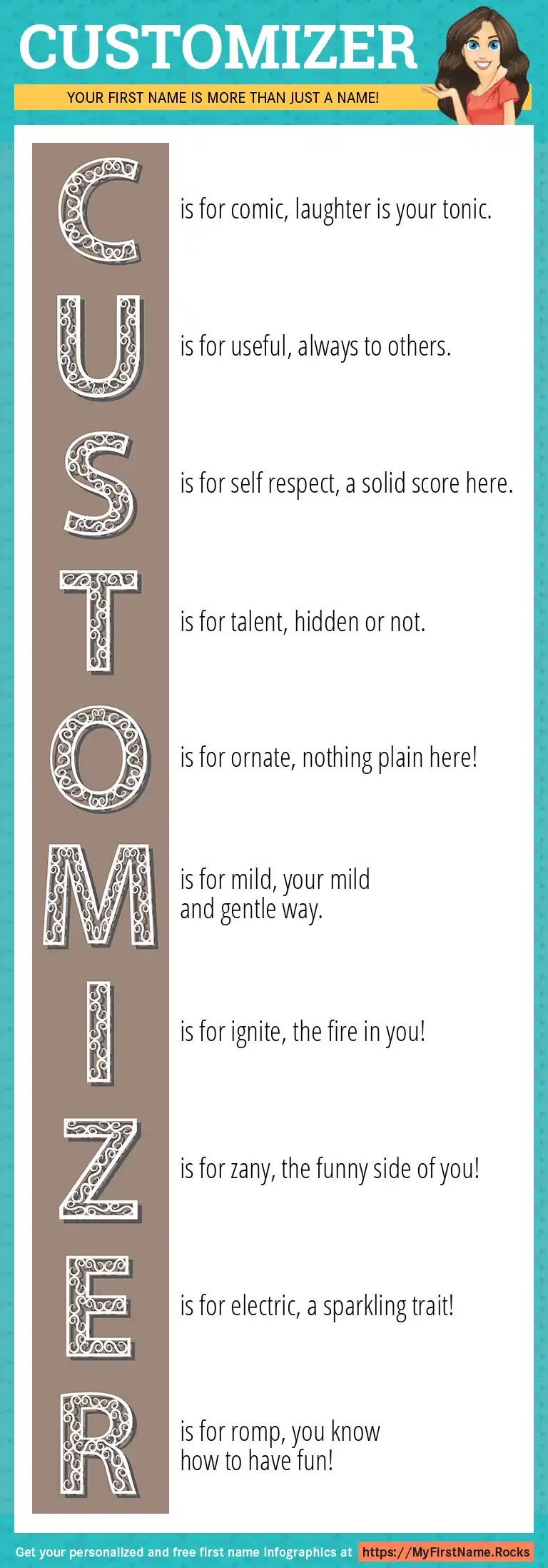 CUSTOMIZER

YOUR FIRST NAME IS MORE THAN JUST A NAME!

C is for comic, laughter is your tonic.

U is for useful, always to others.

S is for self respect, a solid score here.

T is for talent, hidden or not.

O is for ornate, nothing plain here!

M is for mild, your mild and gentle way.

I is for ignite, the fire in you!

Z is for zany, the funny side of you!

E is for electric, a sparkling trait!

R is for romp, you know how to have fun!

Get your personalized and free first name infographics at https://MyFirstName.Rocks