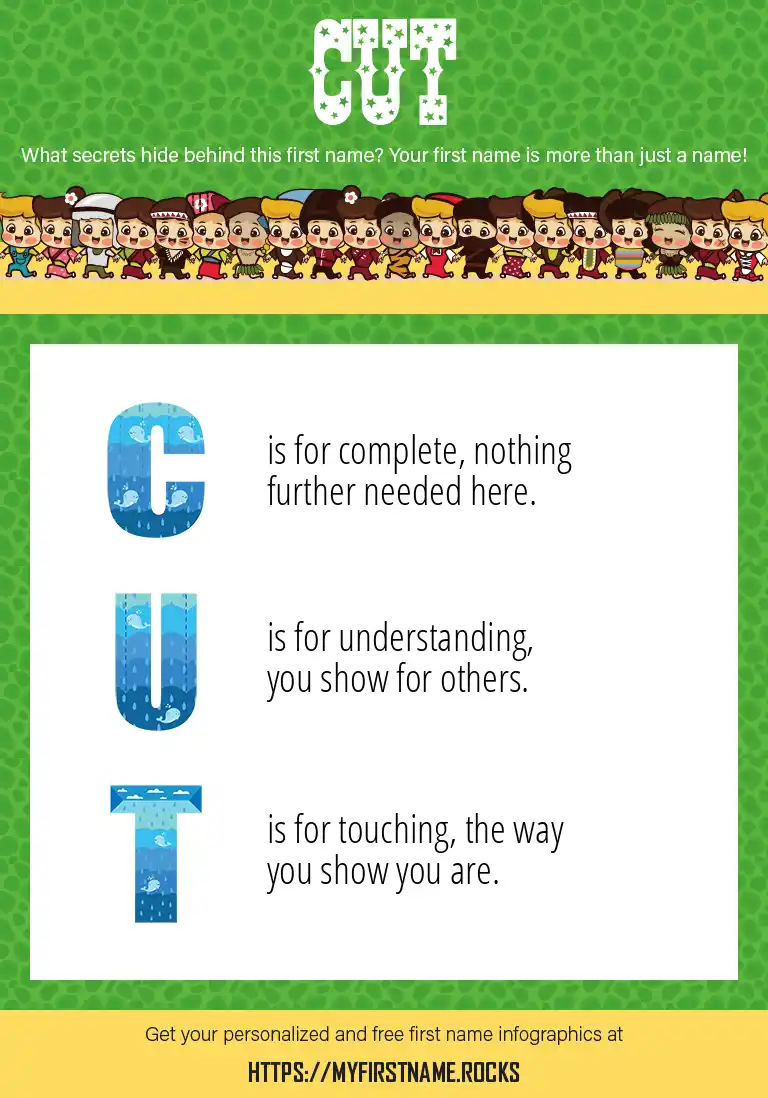 CUT

What secrets hide behind this first name? Your first name is more than just a name!

C is for complete, nothing further needed here.

U is for understanding, you show for others.

T is for touching, the way you show you are.

Get your personalized and free first name infographics at

HTTPS://MYFIRSTNAME.ROCKS