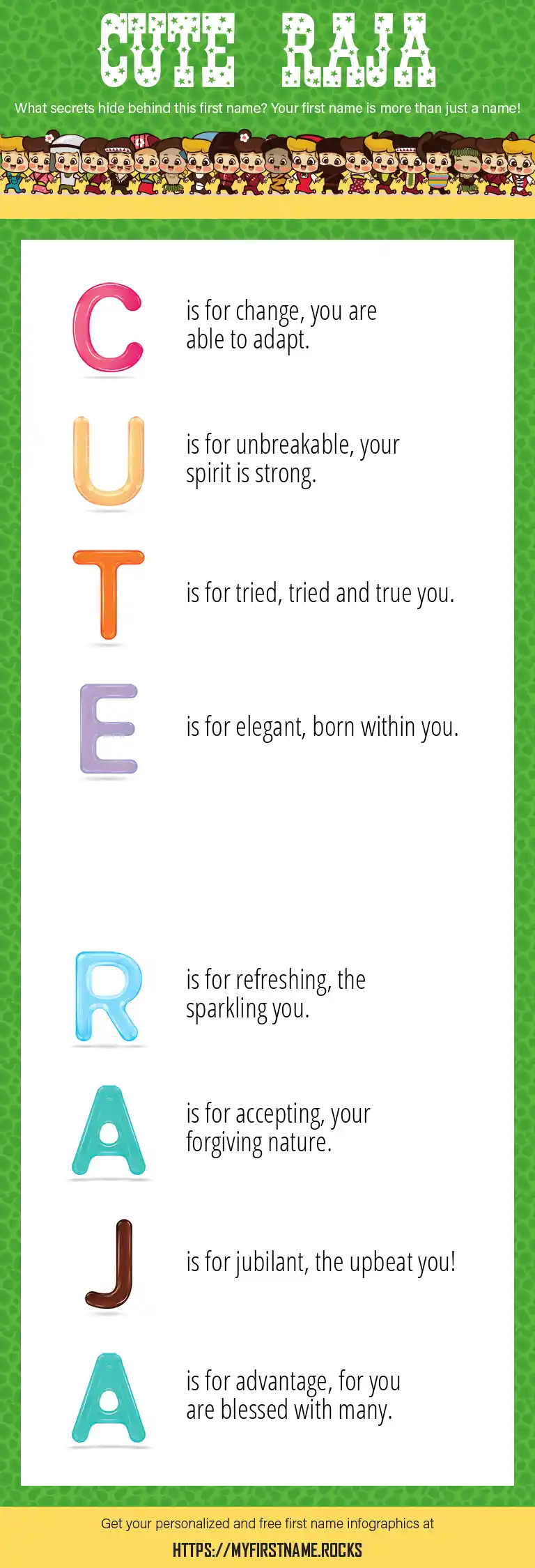 CUTE RAJA

What secrets hide behind this first name? Your first name is more than just a name!

C is for change, you are able to adapt.

U is for unbreakable, your spirit is strong.

T is for tried, tried and true you.

E is for elegant, born within you.

R is for refreshing, the sparkling you.

A is for accepting, your forgiving nature.

J is for jubilant, the upbeat you!

A is for advantage, for you are blessed with many.

Get your personalized and free first name infographics at

HTTPS://MYFIRSTNAME.ROCKS