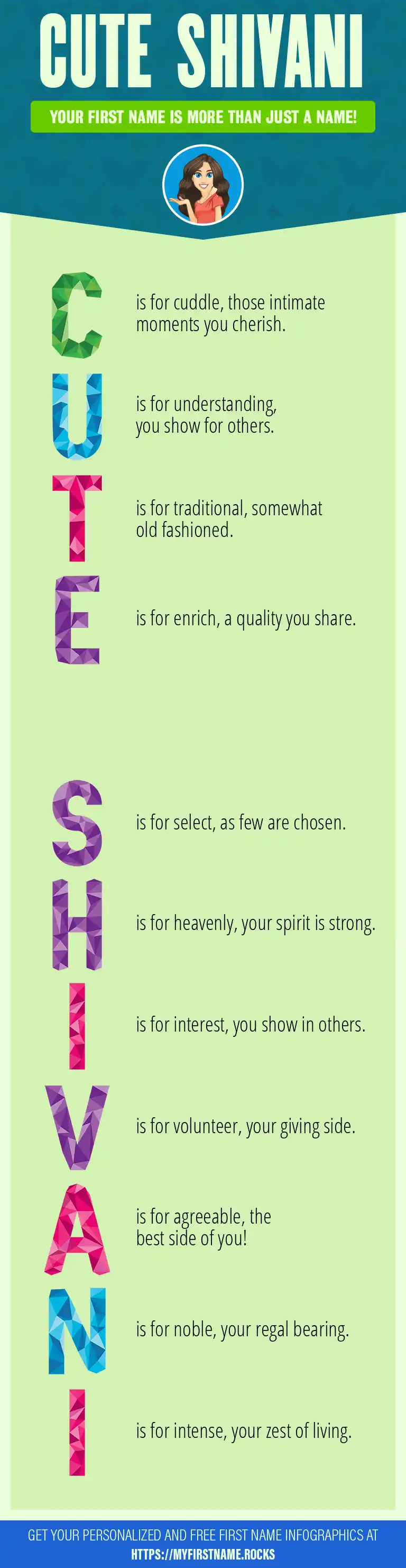 CUTE SHIVANI

YOUR FIRST NAME IS MORE THAN JUST A NAME!

C is for cuddle, those intimate moments you cherish.

U is for understanding, you show for others.

T is for traditional, somewhat old fashioned.

E is for enrich, a quality you share.

S is for select, as few are chosen.

H is for heavenly, your spirit is strong.

I is for interest, you show in others.

V is for volunteer, your giving side.

A is for agreeable, the best side of you!

N is for noble, your regal bearing.

I is for intense, your zest of living.

GET YOUR PERSONALIZED AND FREE FIRST NAME INFOGRAPHICS AT HTTPS://MYFIRSTNAME.ROCKS