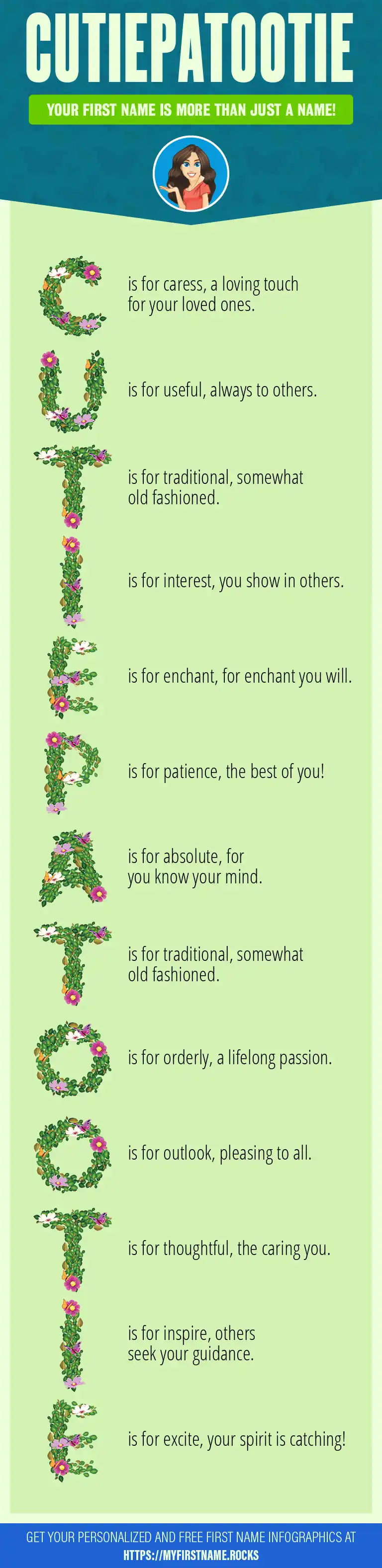 CUTIEPATOOTIE

YOUR FIRST NAME IS MORE THAN JUST A NAME!

C is for caress, a loving touch for your loved ones.

U is for useful, always to others.

T is for traditional, somewhat old fashioned.

I is for interest, you show in others.

E is for enchant, for enchant you will.

P is for patience, the best of you!

A is for absolute, for you know your mind.

T is for traditional, somewhat old fashioned.

O is for orderly, a lifelong passion.

O is for outlook, pleasing to all.

T is for thoughtful, the caring you.

I is for inspire, others seek your guidance.

E is for excite, your spirit is catching!

GET YOUR PERSONALIZED AND FREE FIRST NAME INFOGRAPHICS AT HTTPS://MYFIRSTNAME.ROCKS