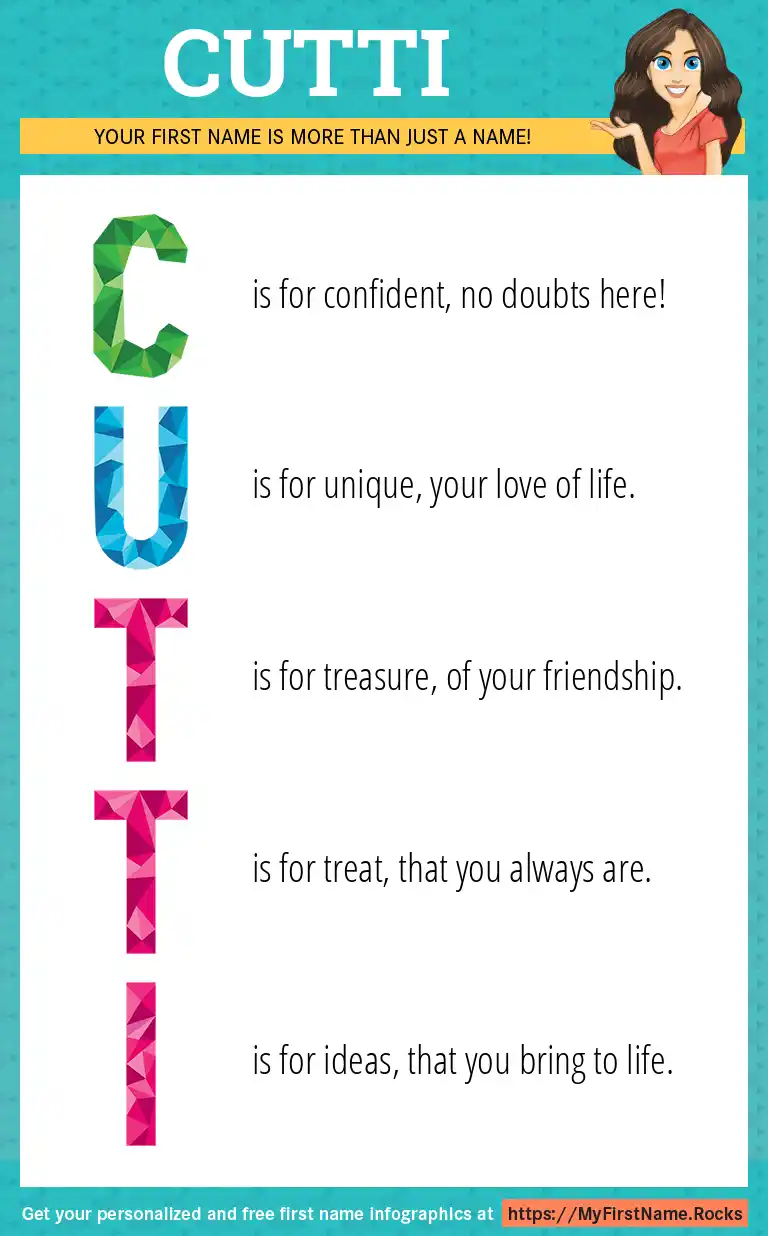 CUTTI

YOUR FIRST NAME IS MORE THAN JUST A NAME!

C is for confident, no doubts here!

U is for unique, your love of life.

T is for treasure, of your friendship.

T is for treat, that you always are.

I is for ideas, that you bring to life.

Get your personalized and free first name infographics at https://MyFirstName.Rocks