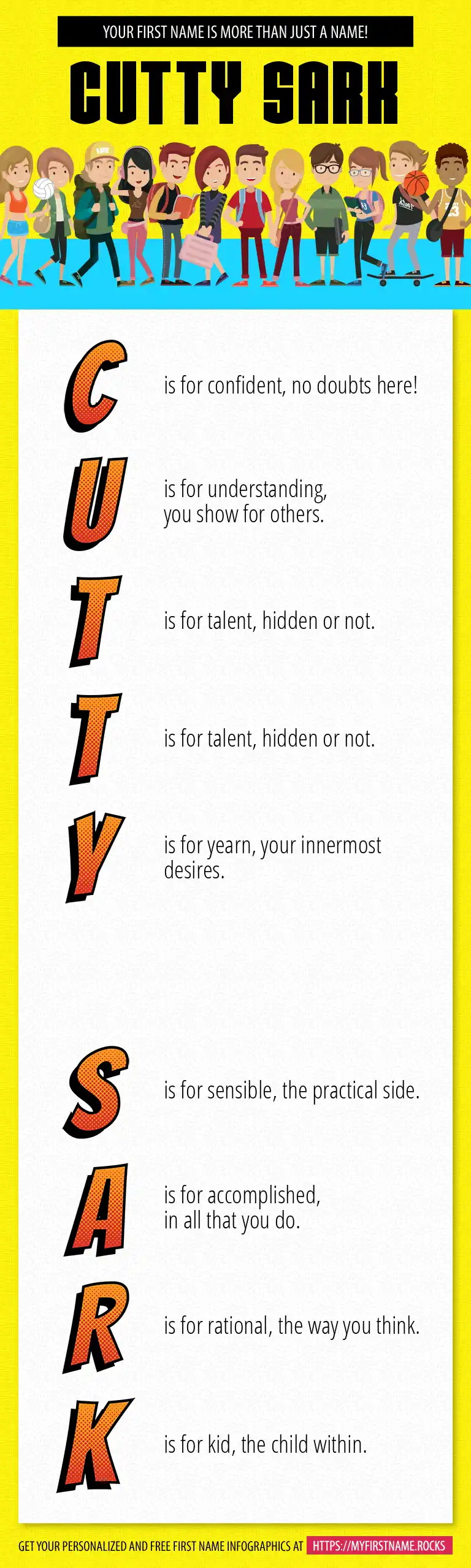 YOUR FIRST NAME IS MORE THAN JUST A NAME!

CUTTY SARK

C is for confident, no doubts here!

U is for understanding, you show for others.

T is for talent, hidden or not.

T is for talent, hidden or not.

Y is for yearn, your innermost desires.

S is for sensible, the practical side.

A is for accomplished, in all that you do.

R is for rational, the way you think.

K is for kid, the child within.

GET YOUR PERSONALIZED AND FREE FIRST NAME INFOGRAPHICS AT HTTPS://MYFIRSTNAME.ROCKS