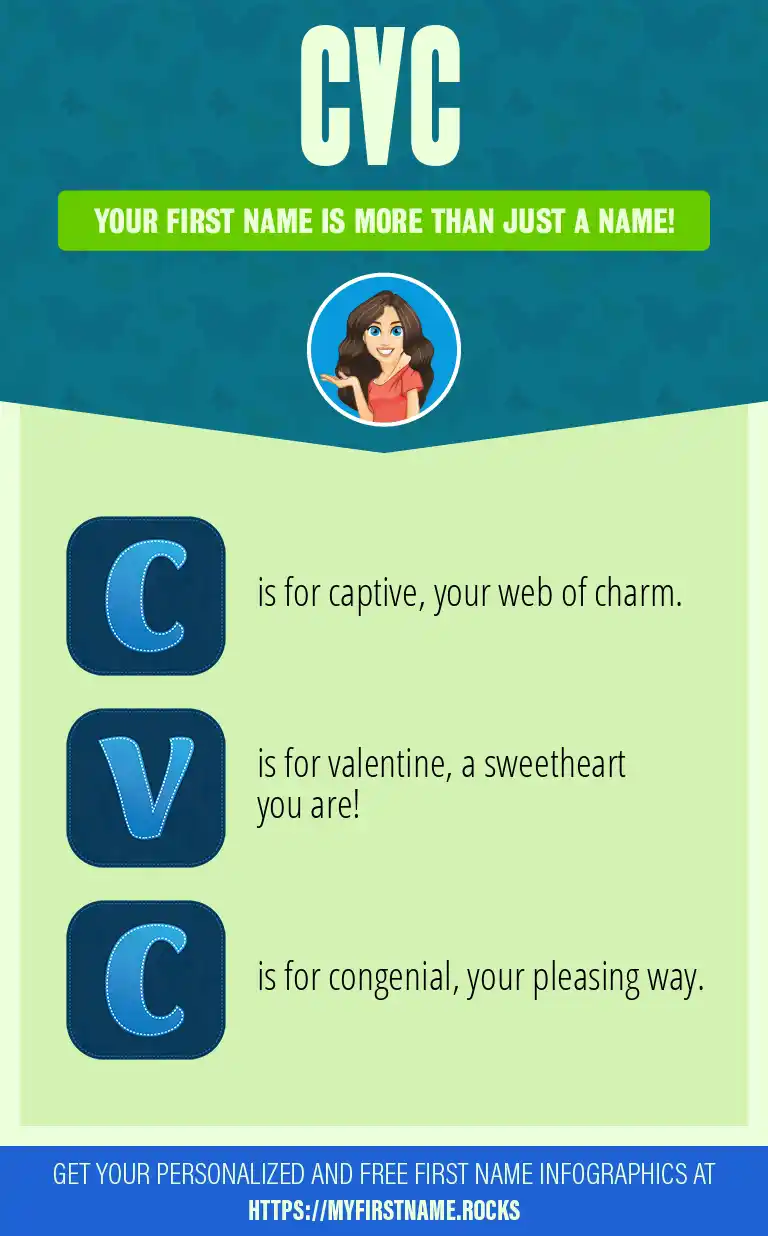 CVC

YOUR FIRST NAME IS MORE THAN JUST A NAME!

C is for captive, your web of charm.

V is for valentine, a sweetheart you are!

C is for congenial, your pleasing way.

GET YOUR PERSONALIZED AND FREE FIRST NAME INFOGRAPHICS AT HTTPS://MYFIRSTNAME.ROCKS