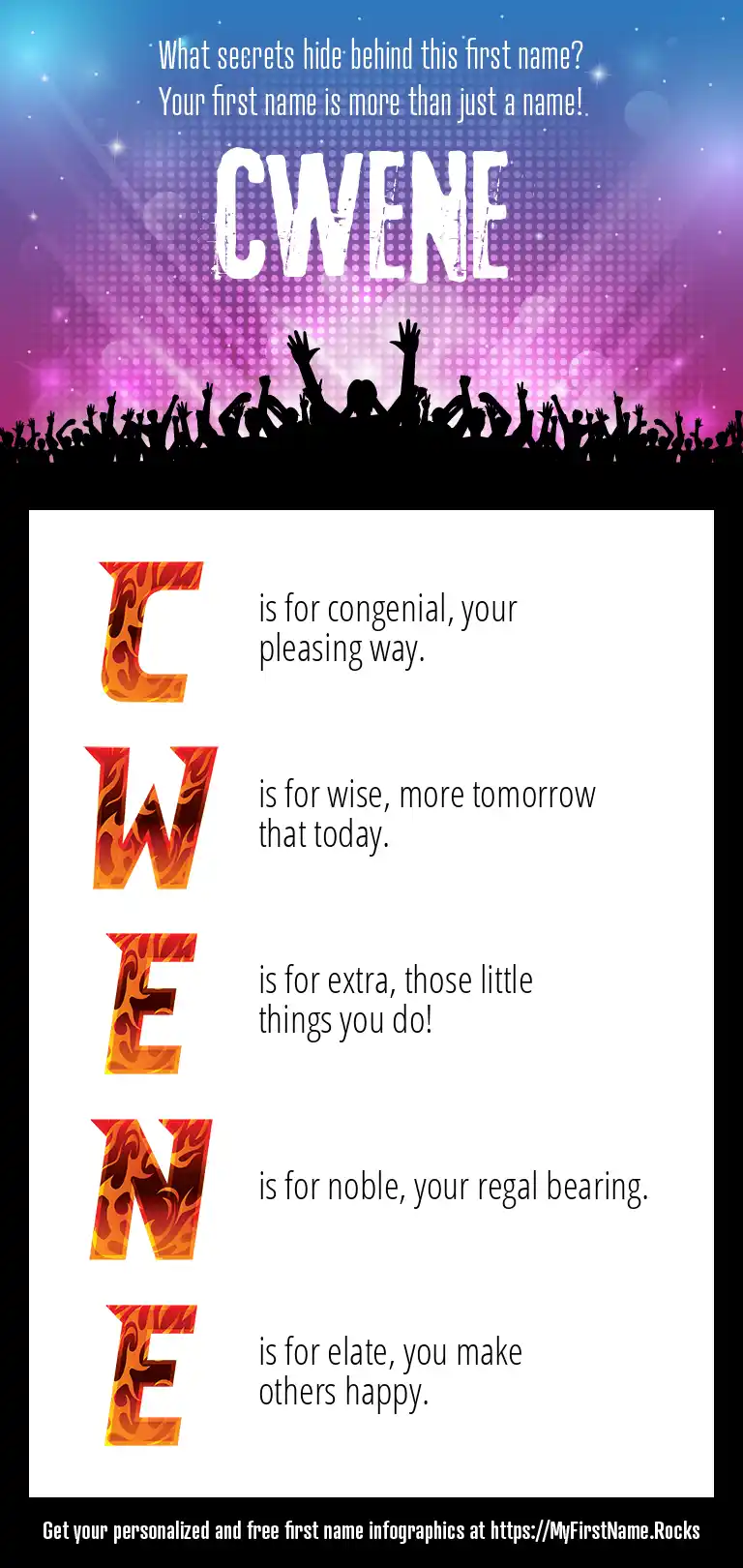 What secrets hide behind this first name?
Your first name is more than just a name!

CWENE

C is for congenial, your pleasing way.

W is for wise, more tomorrow that today.

E is for extra, those little things you do!

N is for noble, your regal bearing.

E is for elate, you make others happy.

Get your personalized and free first name infographics at https://MyFirstName.Rocks