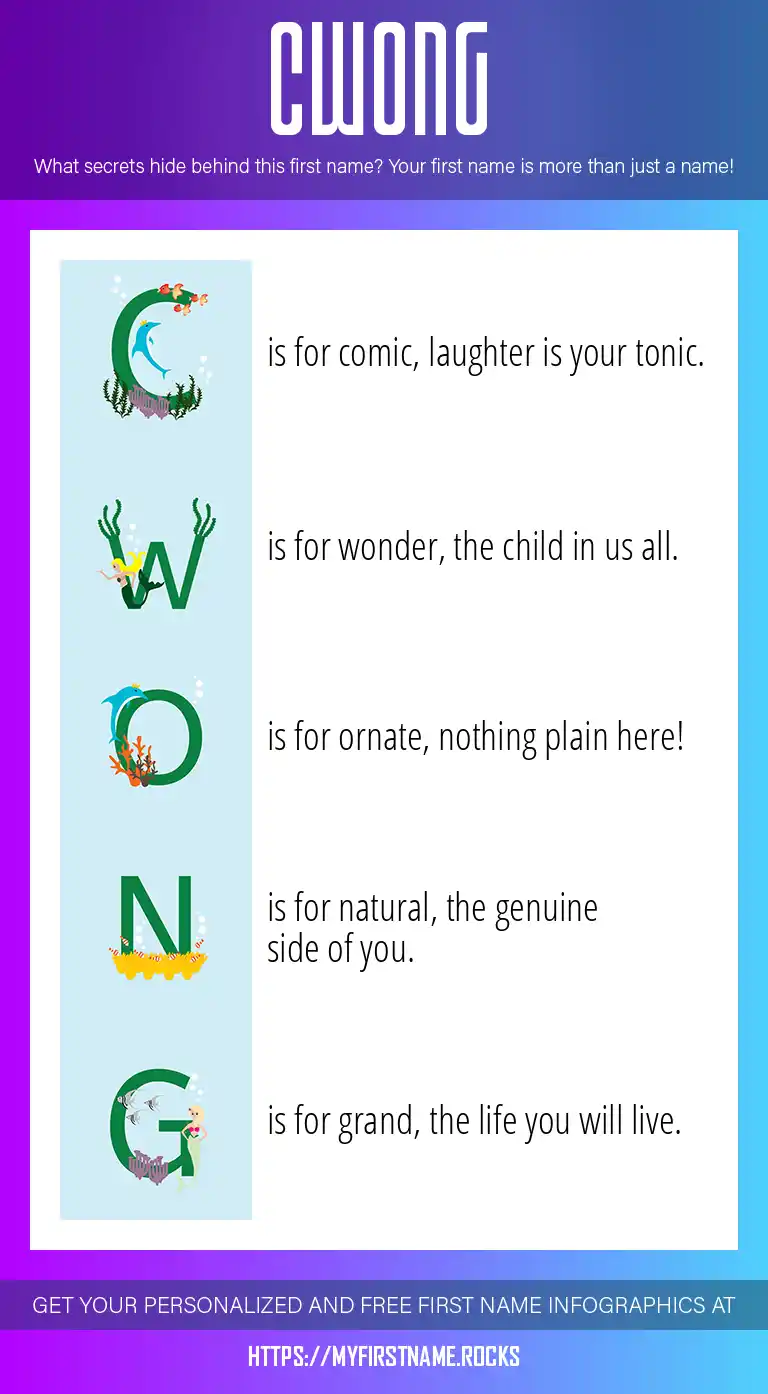 CWONG

What secrets hide behind this first name? Your first name is more than just a name!

C is for comic, laughter is your tonic.

W is for wonder, the child in us all.

O is for ornate, nothing plain here!

N is for natural, the genuine side of you.

G is for grand, the life you will live.

GET YOUR PERSONALIZED AND FREE FIRST NAME INFOGRAPHICS AT

HTTPS://MYFIRSTNAME.ROCKS