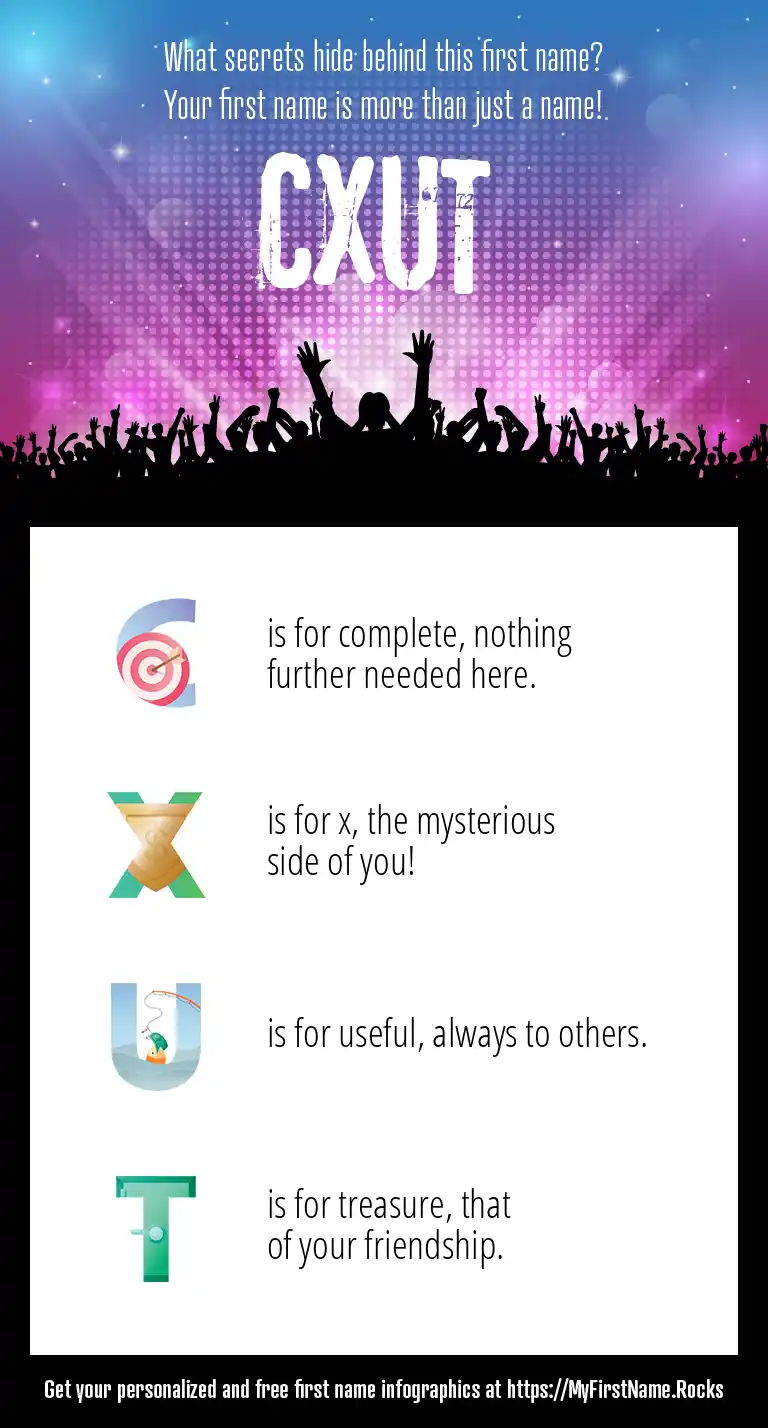 What secrets hide behind this first name?
Your first name is more than just a name!

CXUT

C is for complete, nothing further needed here.

X is for x, the mysterious side of you!

U is for useful, always to others.

T is for treasure, that of your friendship.

Get your personalized and free first name infographics at https://MyFirstName.Rocks