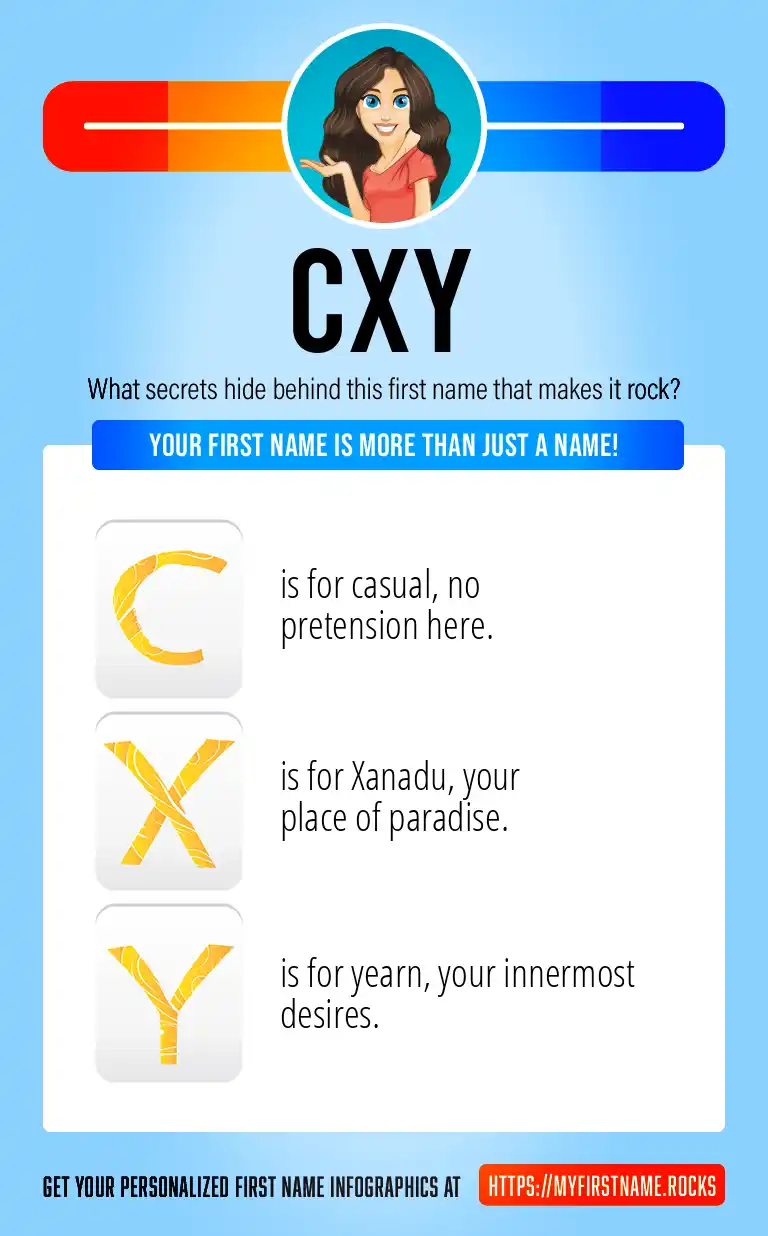 CXY

What secrets hide behind this first name that makes it rock?

YOUR FIRST NAME IS MORE THAN JUST A NAME!

C is for casual, no pretension here.

X is for Xanadu, your place of paradise.

Y is for yearn, your innermost desires.

GET YOUR PERSONALIZED FIRST NAME INFOGRAPHICS AT HTTPS://MYFIRSTNAME.ROCKS