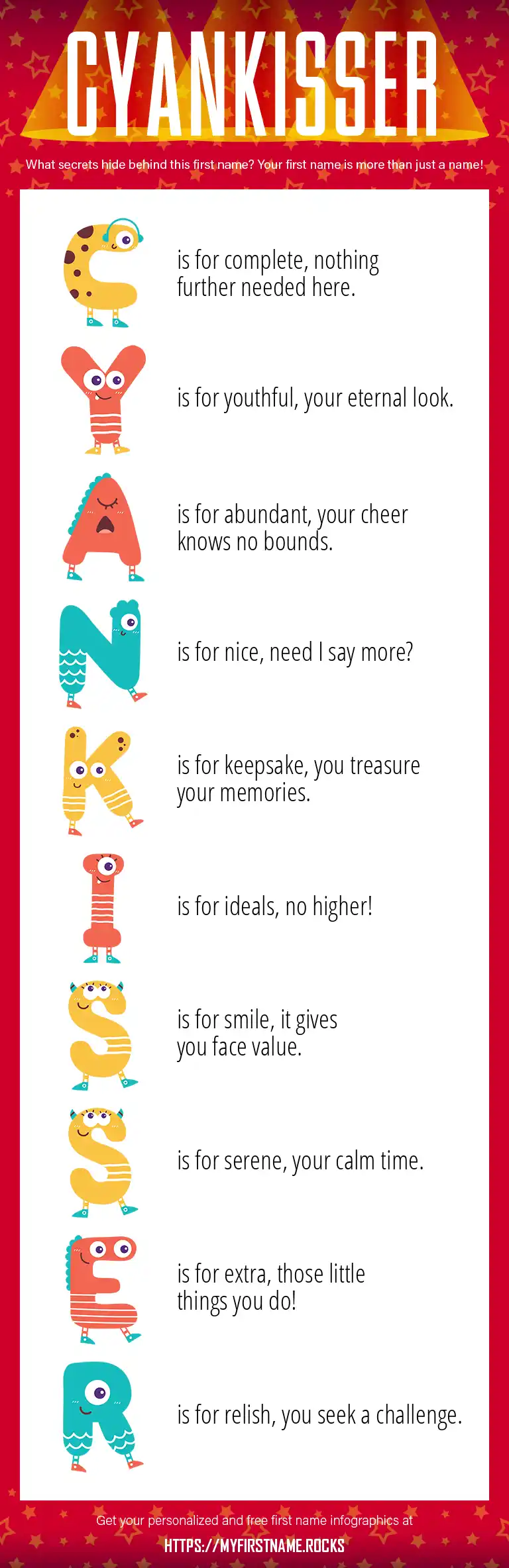 CYANKISSER

What secrets hide behind this first name? Your first name is more than just a name!

C is for complete, nothing further needed here.

Y is for youthful, your eternal look.

A is for abundant, your cheer knows no bounds.

N is for nice, need I say more?

K is for keepsake, you treasure your memories.

I is for ideals, no higher!

S is for smile, it gives you face value.

S is for serene, your calm time.

E is for extra, those little things you do!

R is for relish, you seek a challenge.

Get your personalized and free first name infographics at

HTTPS://MYFIRSTNAME.ROCKS