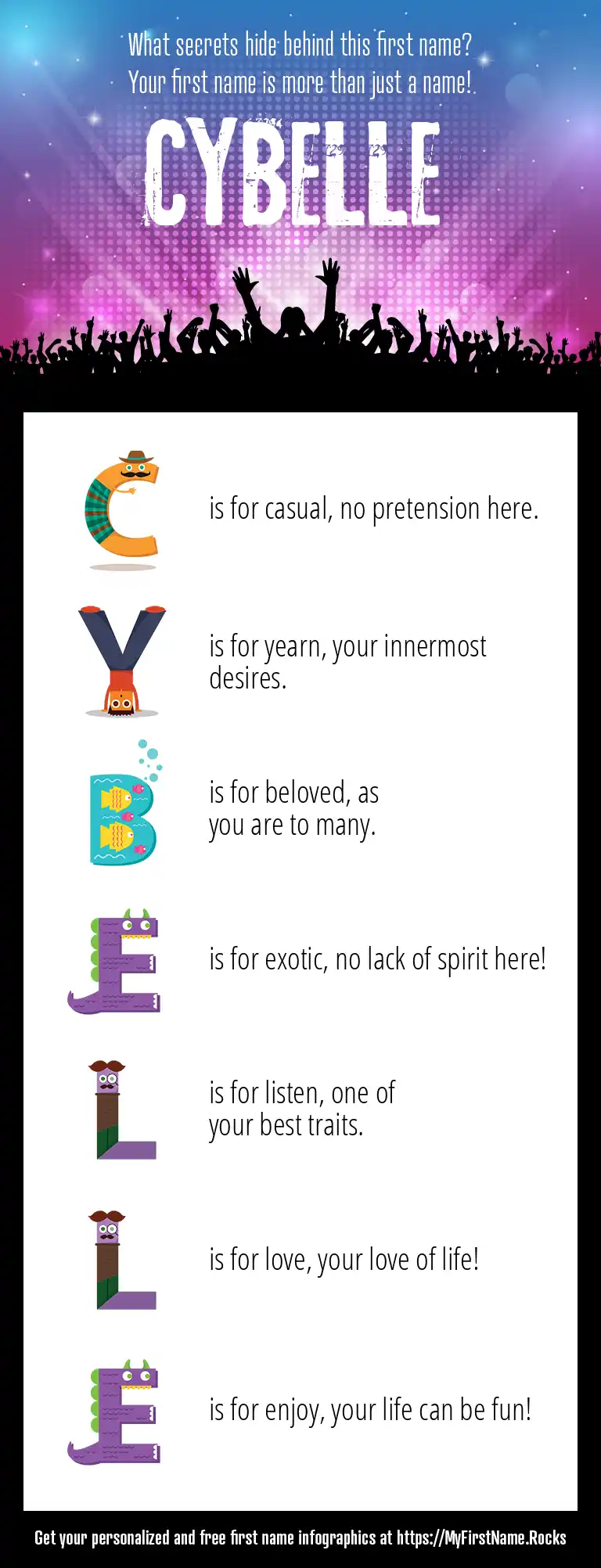 What secrets hide behind this first name?
Your first name is more than just a name!

CYBELLE

C is for casual, no pretension here.

Y is for yearn, your innermost desires.

B is for beloved, as you are to many.

E is for exotic, no lack of spirit here!

L is for listen, one of your best traits.

L is for love, your love of life!

E is for enjoy, your life can be fun!

Get your personalized and free first name infographics at https://MyFirstName.Rocks