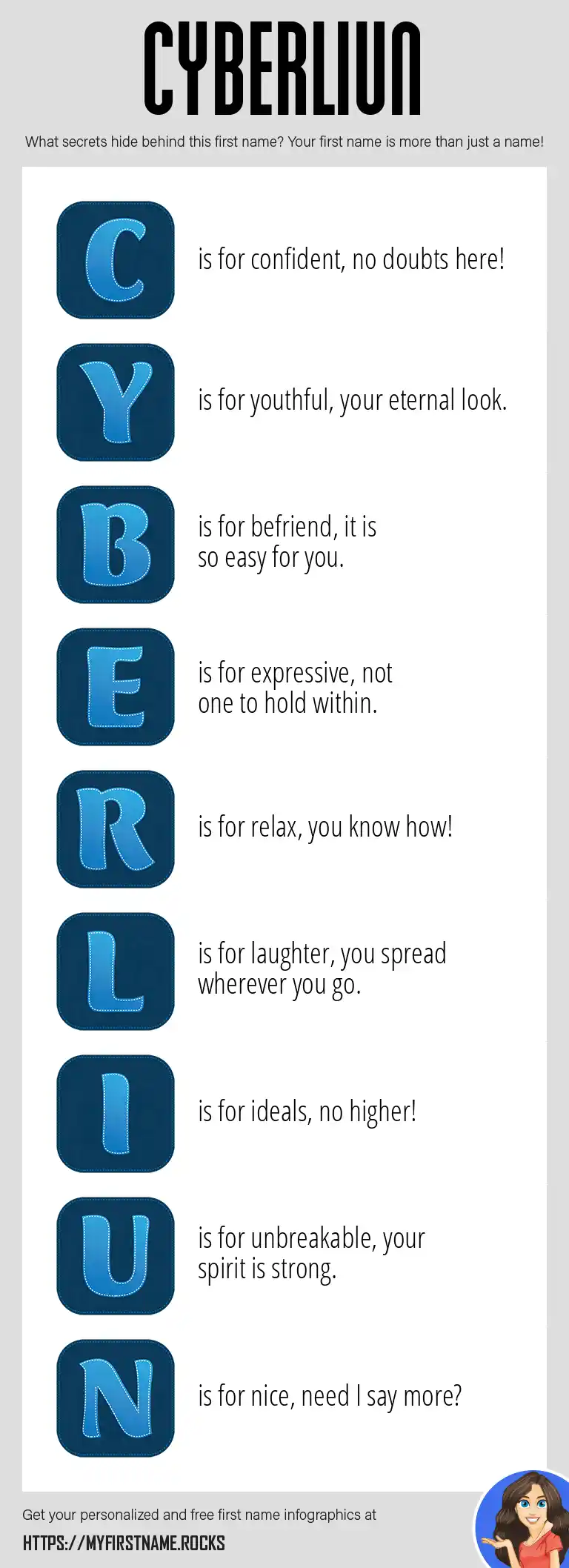 CYBERLIUN

What secrets hide behind this first name? Your first name is more than just a name!

C is for confident, no doubts here!

Y is for youthful, your eternal look.

B is for befriend, it is so easy for you.

E is for expressive, not one to hold within.

R is for relax, you know how!

L is for laughter, you spread wherever you go.

I is for ideals, no higher!

U is for unbreakable, your spirit is strong.

N is for nice, need I say more?

Get your personalized and free first name infographics at

HTTPS://MYFIRSTNAME.ROCKS