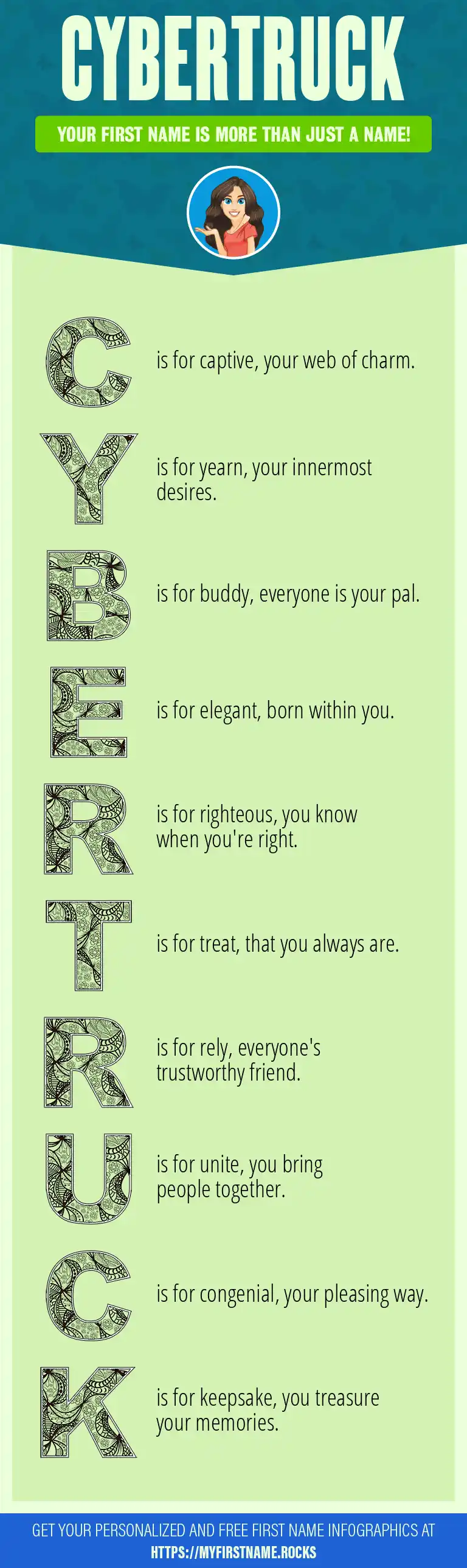 CYBERTRUCK

YOUR FIRST NAME IS MORE THAN JUST A NAME!

C is for captive, your web of charm.

Y is for yearn, your innermost desires.

B is for buddy, everyone is your pal.

E is for elegant, born within you.

R is for righteous, you know when you're right.

T is for treat, that you always are.

R is for rely, everyone's trustworthy friend.

U is for unite, you bring people together.

C is for congenial, your pleasing way.

K is for keepsake, you treasure your memories.

GET YOUR PERSONALIZED AND FREE FIRST NAME INFOGRAPHICS AT HTTPS://MYFIRSTNAME.ROCKS