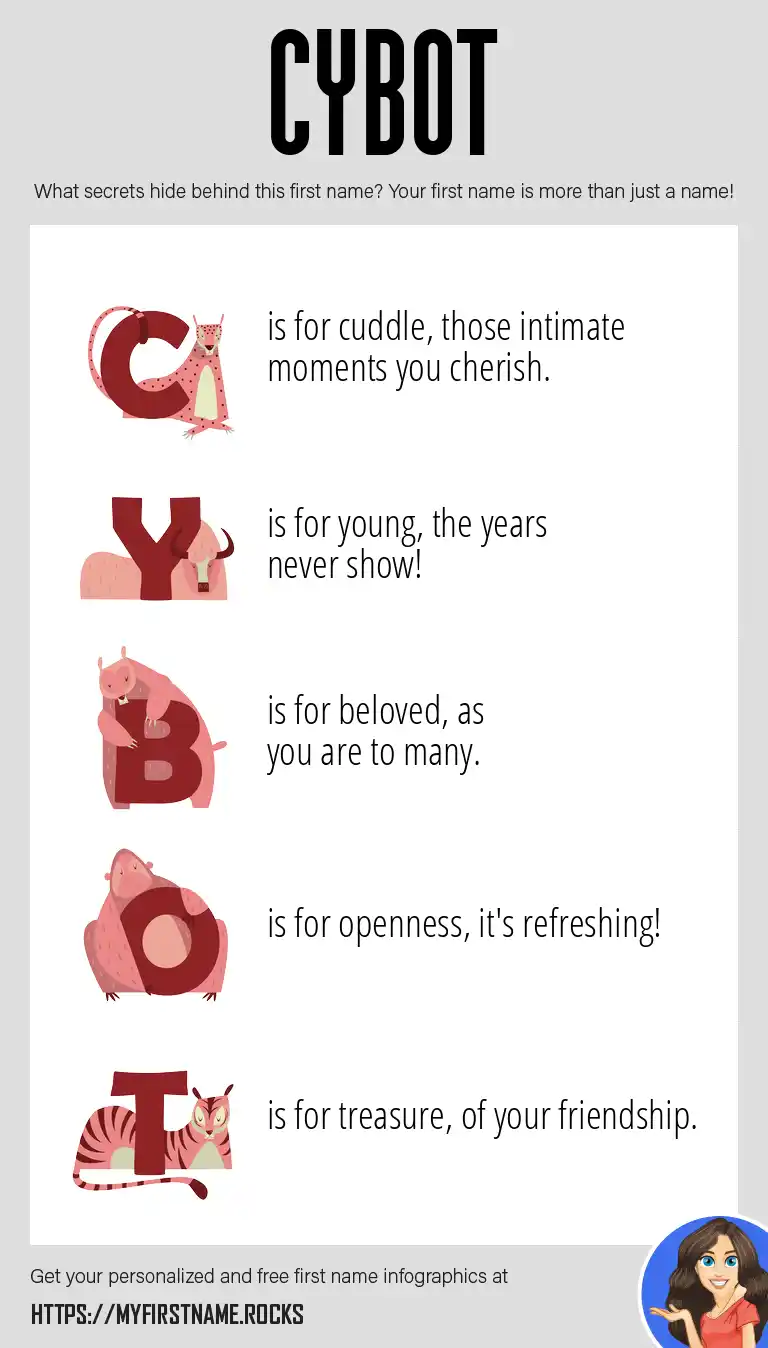 CYBOT

What secrets hide behind this first name? Your first name is more than just a name!

C is for cuddle, those intimate moments you cherish.

Y is for young, the years never show!

B is for beloved, as you are to many.

O is for openness, it's refreshing!

T is for treasure, of your friendship.

Get your personalized and free first name infographics at

HTTPS://MYFIRSTNAME.ROCKS