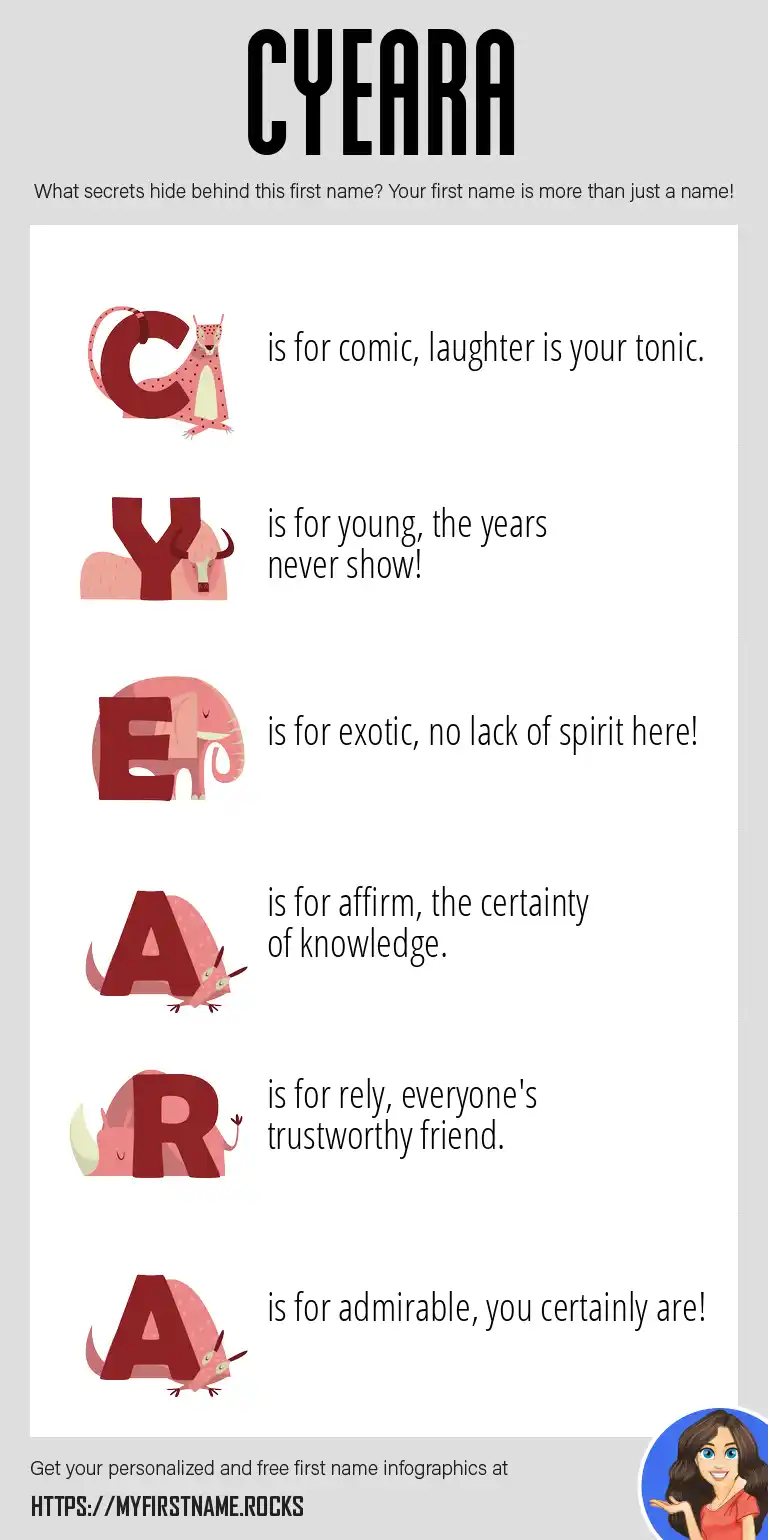 CYEARA

What secrets hide behind this first name? Your first name is more than just a name!

C is for comic, laughter is your tonic.

Y is for young, the years never show!

E is for exotic, no lack of spirit here!

A is for affirm, the certainty of knowledge.

R is for rely, everyone's trustworthy friend.

A is for admirable, you certainly are!

Get your personalized and free first name infographics at

HTTPS://MYFIRSTNAME.ROCKS