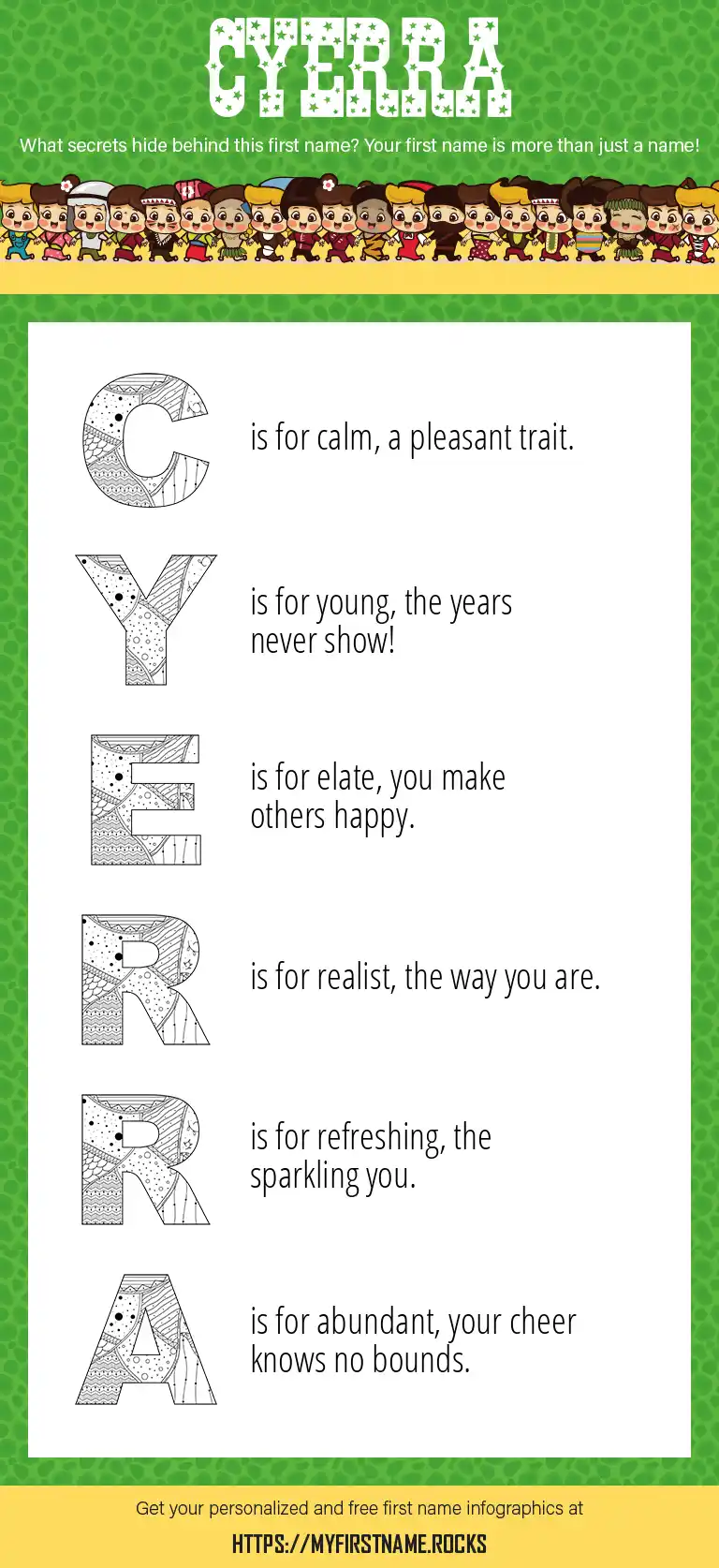 CYERRA

What secrets hide behind this first name? Your first name is more than just a name!

C is for calm, a pleasant trait.

Y is for young, the years never show!

E is for elate, you make others happy.

R is for realist, the way you are.

R is for refreshing, the sparkling you.

A is for abundant, your cheer knows no bounds.

Get your personalized and free first name infographics at

HTTPS://MYFIRSTNAME.ROCKS