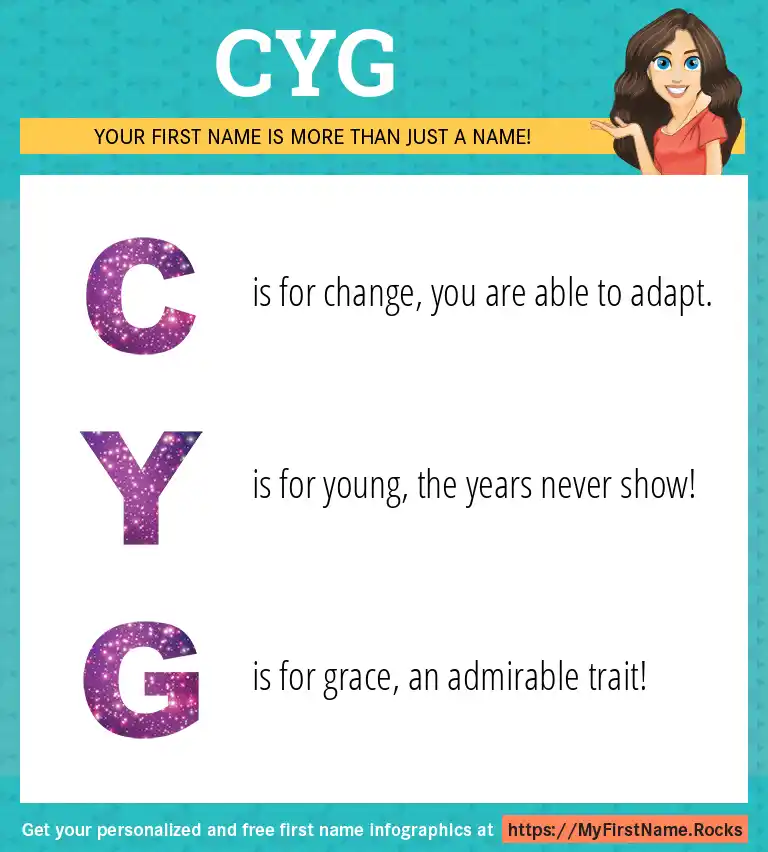 CYG

YOUR FIRST NAME IS MORE THAN JUST A NAME!

C is for change, you are able to adapt.

Y is for young, the years never show!

G is for grace, an admirable trait!

Get your personalized and free first name infographics at https://MyFirstName.Rocks