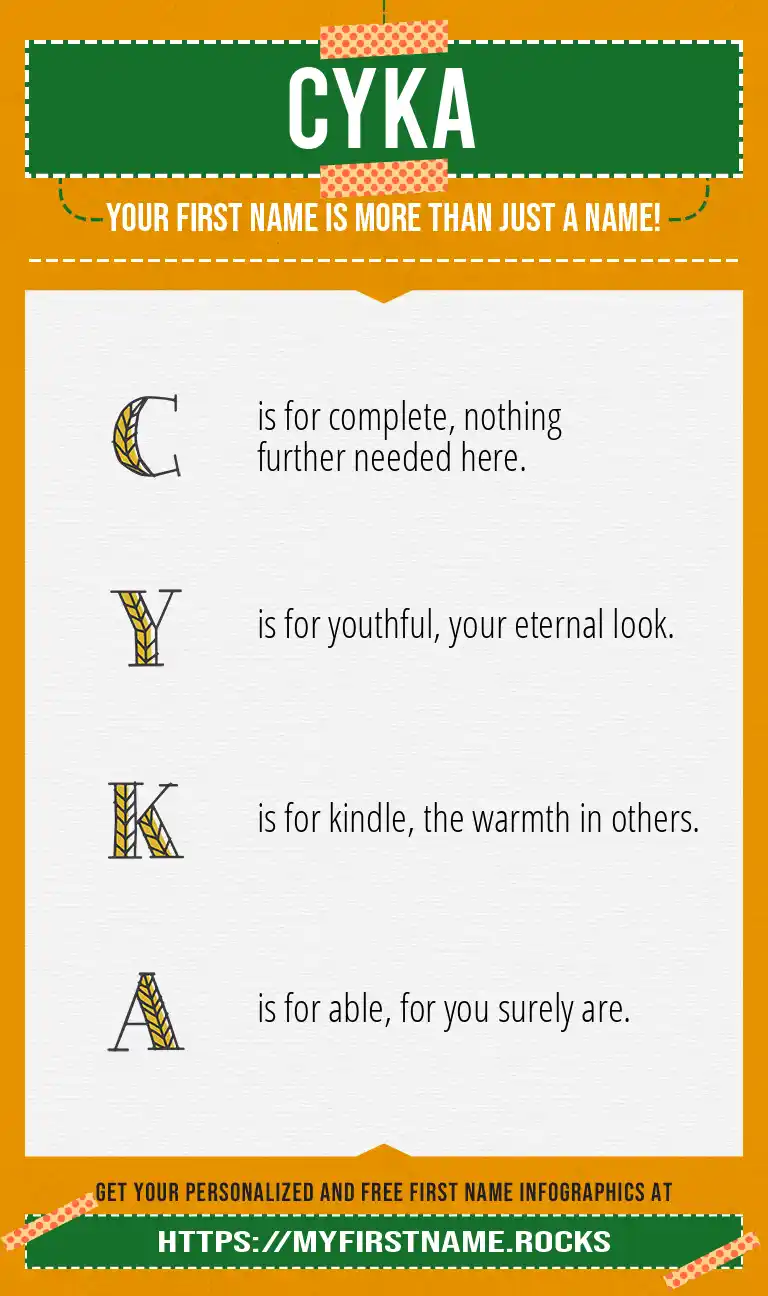 CYKA

YOUR FIRST NAME IS MORE THAN JUST A NAME!

C is for complete, nothing further needed here.

Y is for youthful, your eternal look.

K is for kindle, the warmth in others.

A is for able, for you surely are.

GET YOUR PERSONALIZED AND FREE FIRST NAME INFOGRAPHICS AT

HTTPS://MYFIRSTNAME.ROCKS