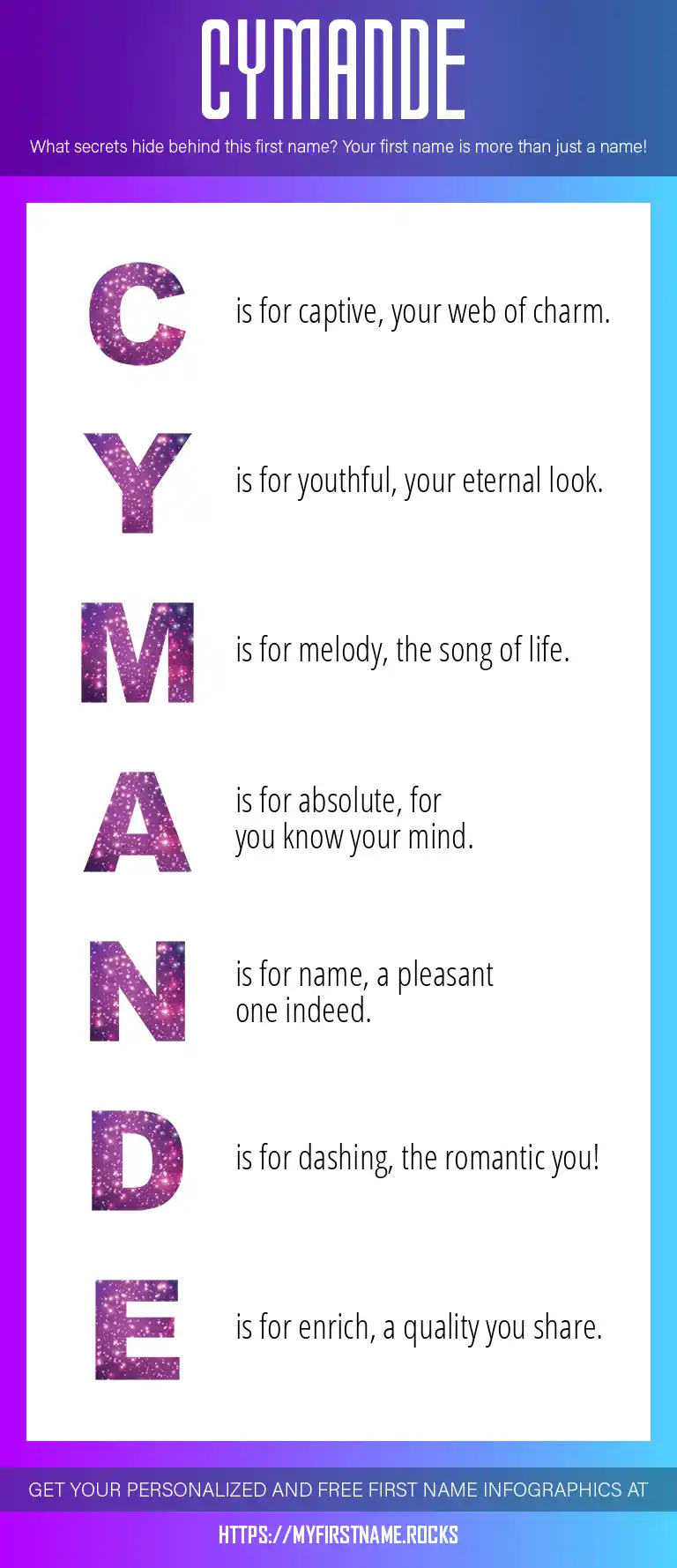 CYMANDE

What secrets hide behind this first name? Your first name is more than just a name!

C is for captive, your web of charm.

Y is for youthful, your eternal look.

M is for melody, the song of life.

A is for absolute, for you know your mind.

N is for name, a pleasant one indeed.

D is for dashing, the romantic you!

E is for enrich, a quality you share.

GET YOUR PERSONALIZED AND FREE FIRST NAME INFOGRAPHICS AT

HTTPS://MYFIRSTNAME.ROCKS