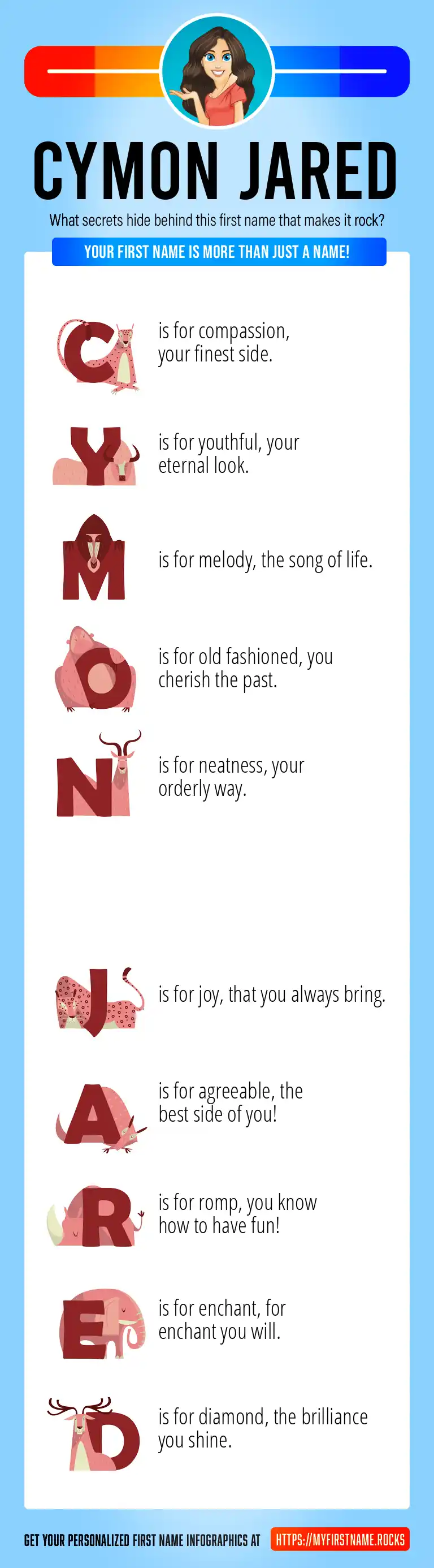 CYMON JARED

What secrets hide behind this first name that makes it rock?

YOUR FIRST NAME IS MORE THAN JUST A NAME!

C is for compassion, your finest side.

Y is for youthful, your eternal look.

M is for melody, the song of life.

O is for old fashioned, you cherish the past.

N is for neatness, your orderly way.

J is for joy, that you always bring.

A is for agreeable, the best side of you!

R is for romp, you know how to have fun!

E is for enchant, for enchant you will.

D is for diamond, the brilliance you shine.

GET YOUR PERSONALIZED FIRST NAME INFOGRAPHICS AT HTTPS://MYFIRSTNAME.ROCKS