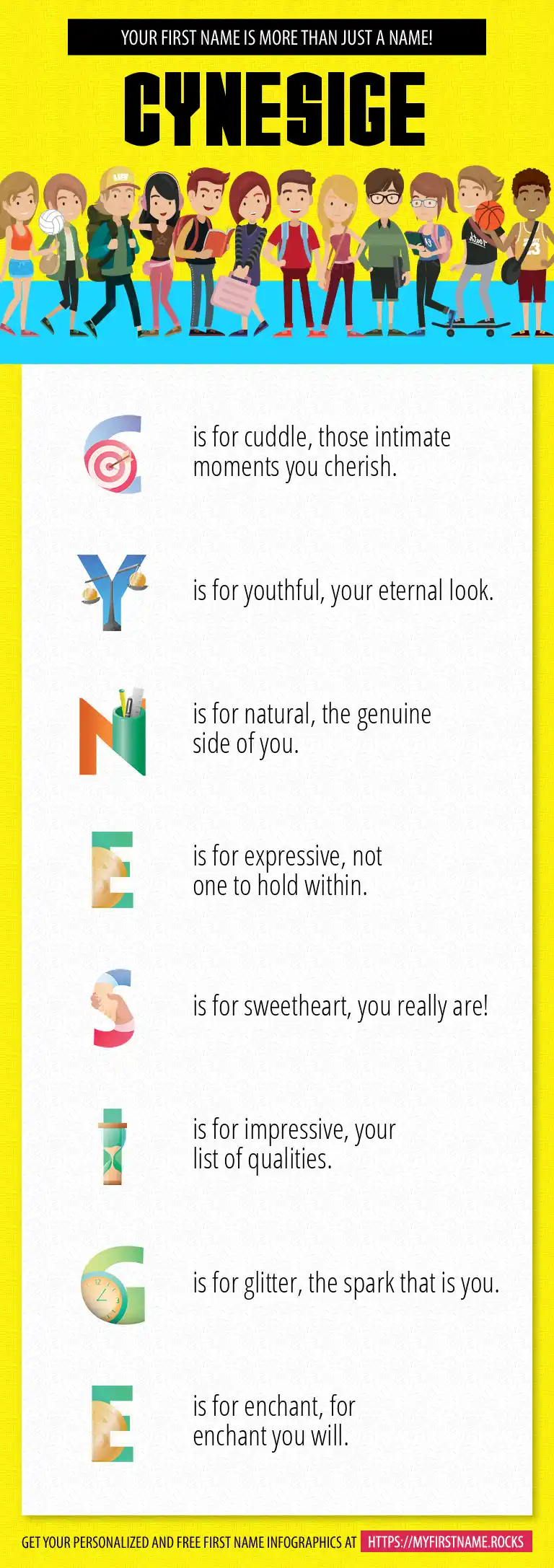 YOUR FIRST NAME IS MORE THAN JUST A NAME!

CYNESIGE

C is for cuddle, those intimate moments you cherish.

Y is for youthful, your eternal look.

N is for natural, the genuine side of you.

E is for expressive, not one to hold within.

S is for sweetheart, you really are!

I is for impressive, your list of qualities.

G is for glitter, the spark that is you.

E is for enchant, for enchant you will.

GET YOUR PERSONALIZED AND FREE FIRST NAME INFOGRAPHICS AT HTTPS://MYFIRSTNAME.ROCKS